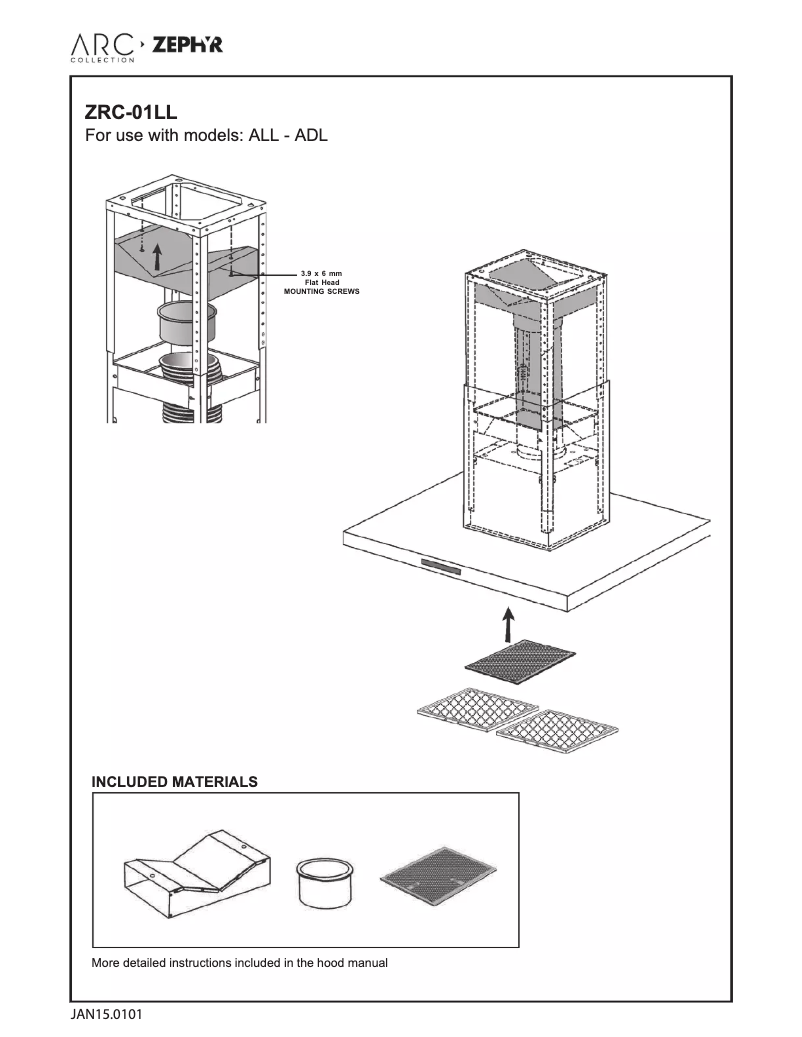 ARC COLLECTION ZEPHYR

ZRC-01LL
For use with models: ALL - ADL

3.9 x 6 mm
Flat Head
MOUNTING SCREWS

INCLUDED MATERIALS

More detailed instructions included in the hood manual

JAN15.0101