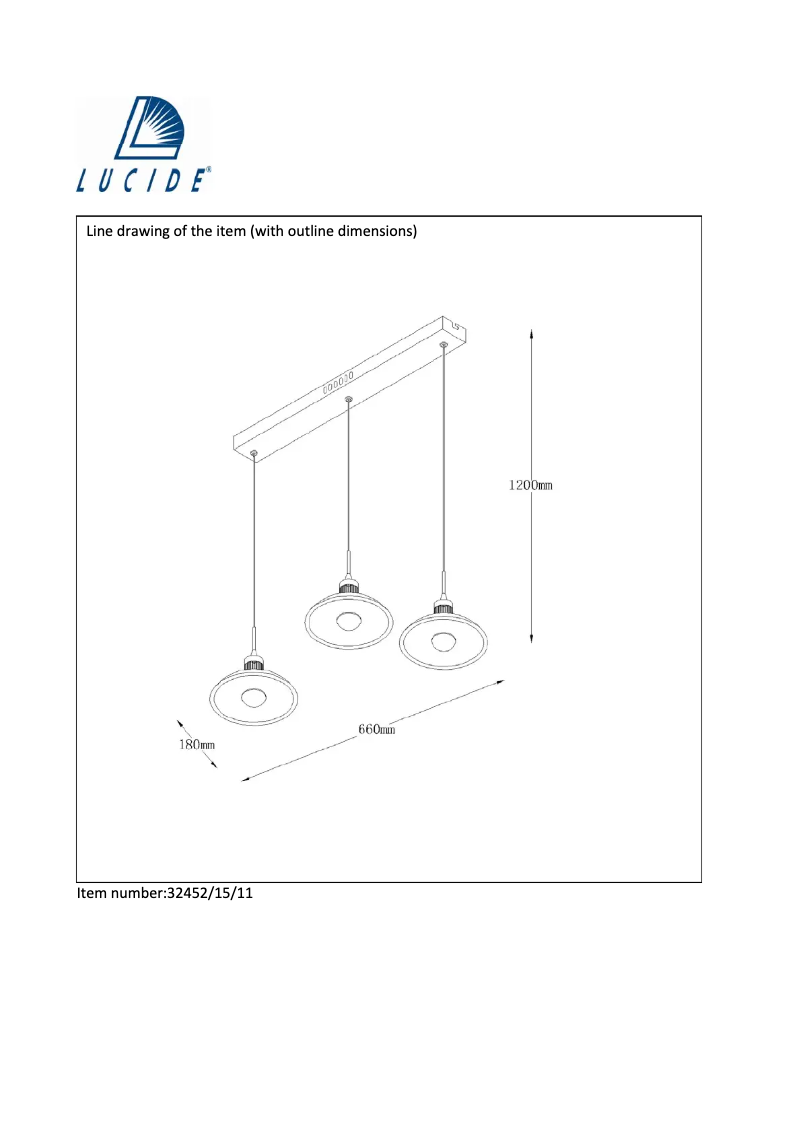 LUCIDE®

Line drawing of the item (with outline dimensions)

1200mm

660mm

180mm

Item number:32452/15/11