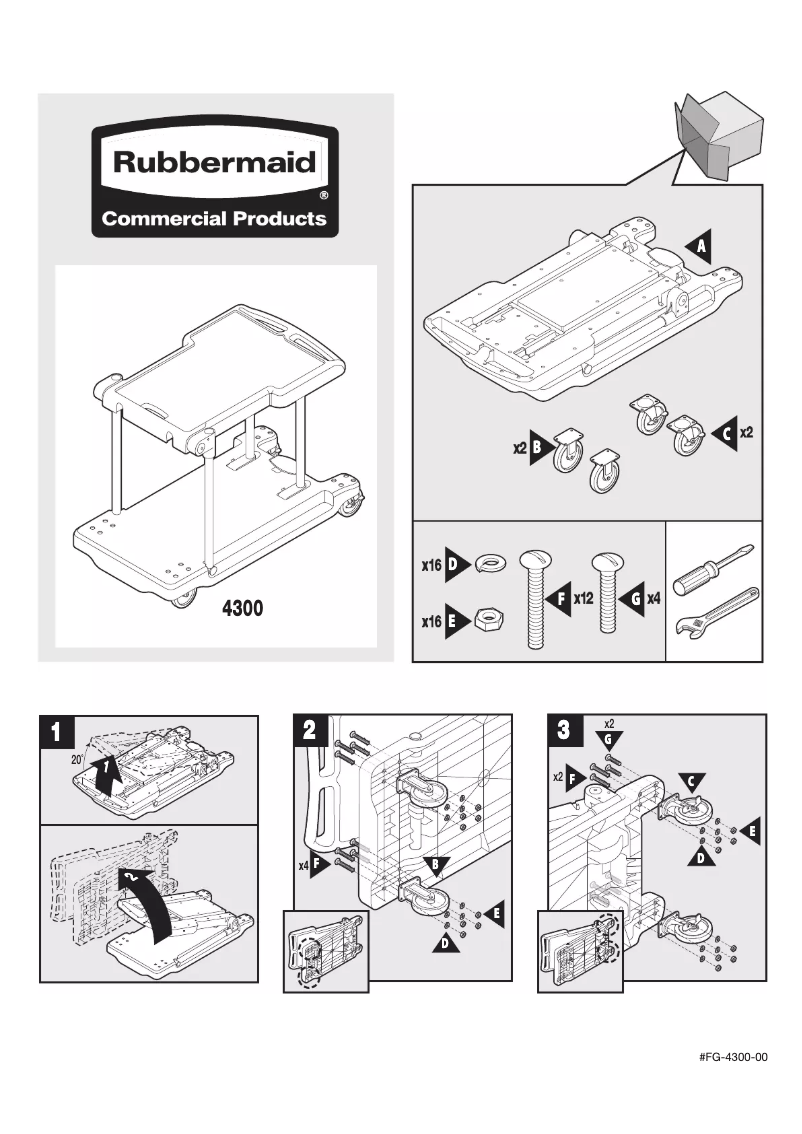 Rubbermaid®
Commercial Products

4300

A

x2 B

C x2

x16 D

x16 E

F x12

G x4

1

20°

1

2

2

x4 F

B

E

D

3

x2
G

x2 F

C

E

D

#FG-4300-00