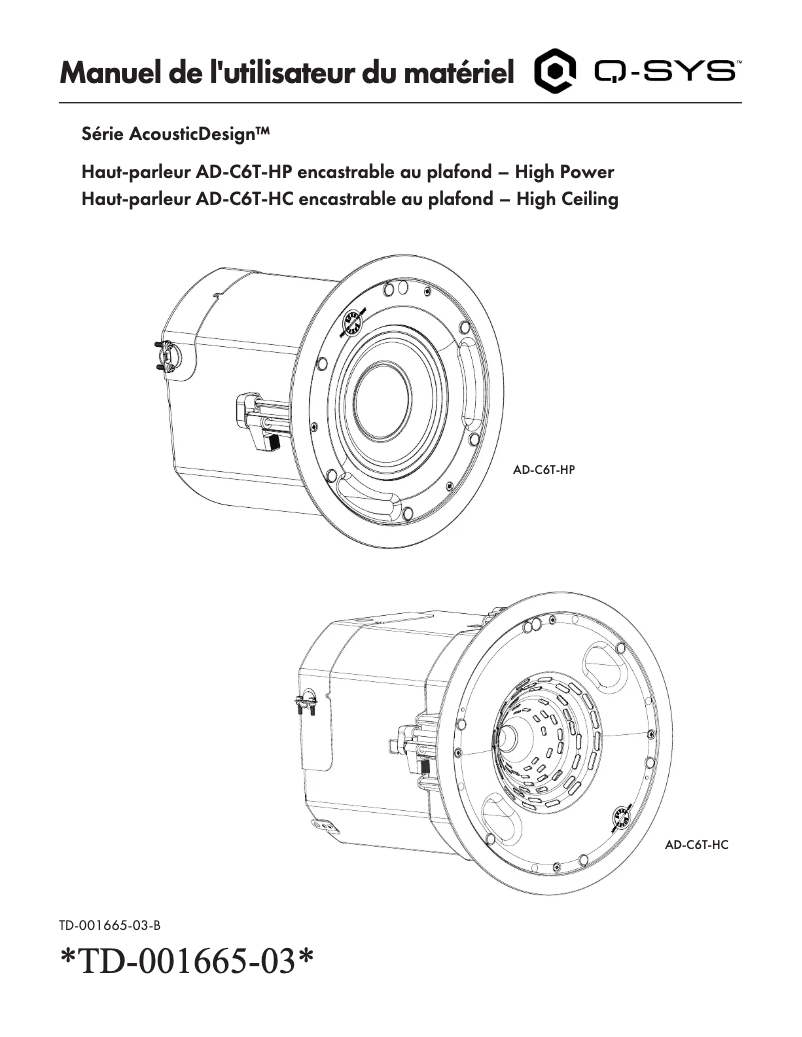 Manuel de l'utilisateur du matériel Q-SYS™

Série AcousticDesign™

Haut-parleur AD-C6T-HP encastrable au plafond – High Power
Haut-parleur AD-C6T-HC encastrable au plafond – High Ceiling

AD-C6T-HP

AD-C6T-HC

TD-001665-03-B

*TD-001665-03*