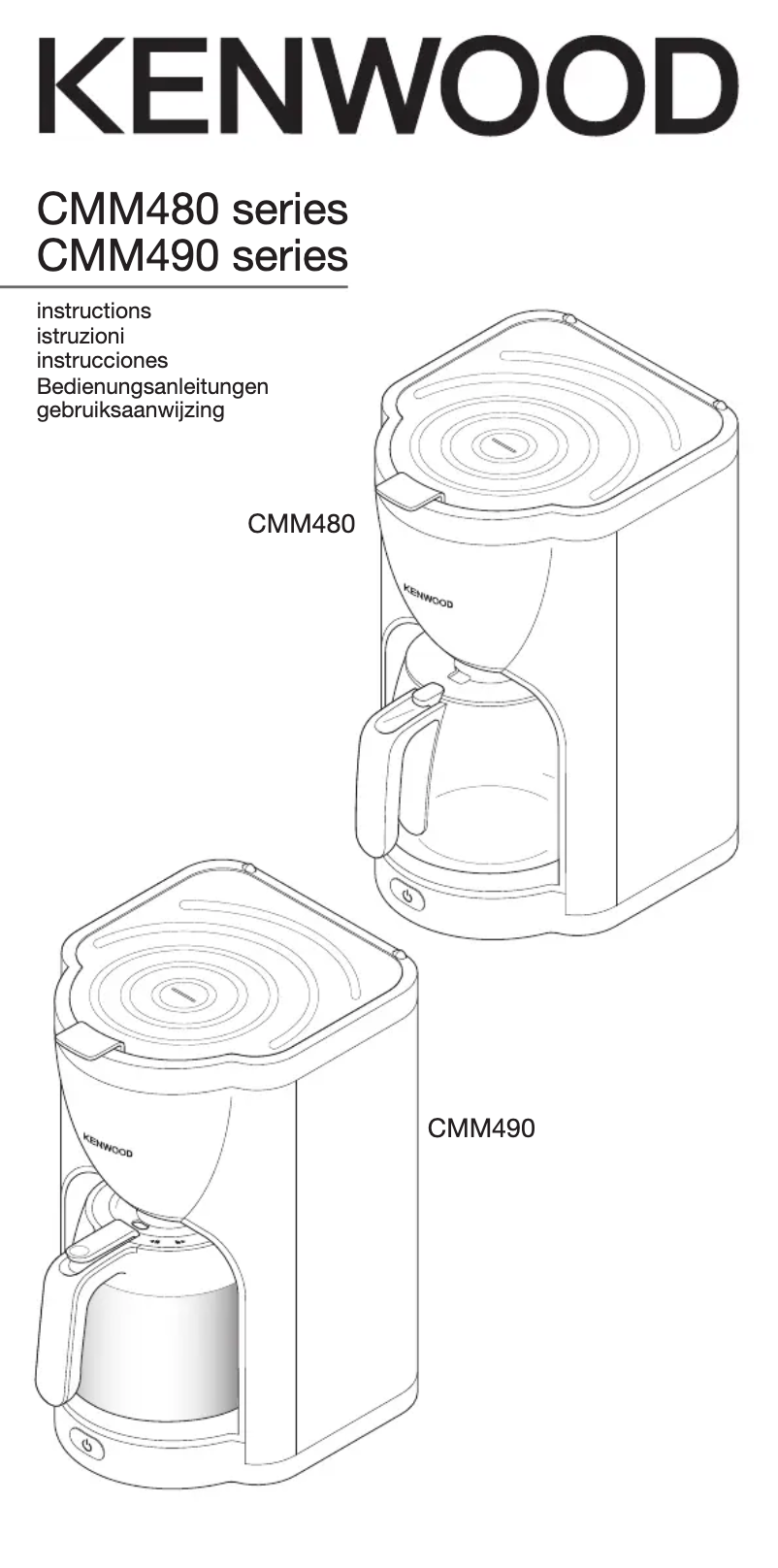 KENWOOD

CMM480 series
CMM490 series

instructions
istruzioni
instrucciones
Bedienungsanleitungen
gebruiksaanwijzing

CMM480

KENWOOD

CMM490

KENWOOD