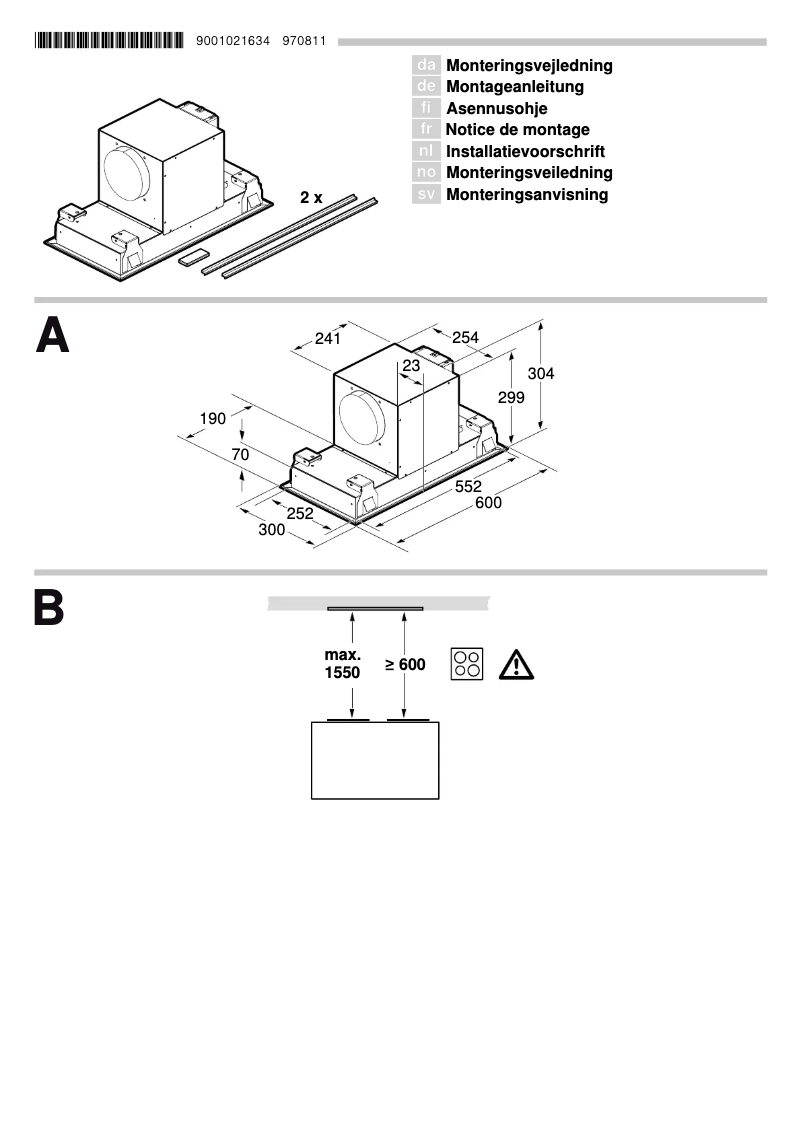 9001021634 970811

da Monteringsvejledning
de Montageanleitung
fi Asennusohje
fr Notice de montage
nl Installatievoorschrift
no Monteringsveiledning
sv Monteringsanvisning

2 x

A

241
254
23
304
299
190
70
552
600
252
300

B

max. 1550
≥ 600