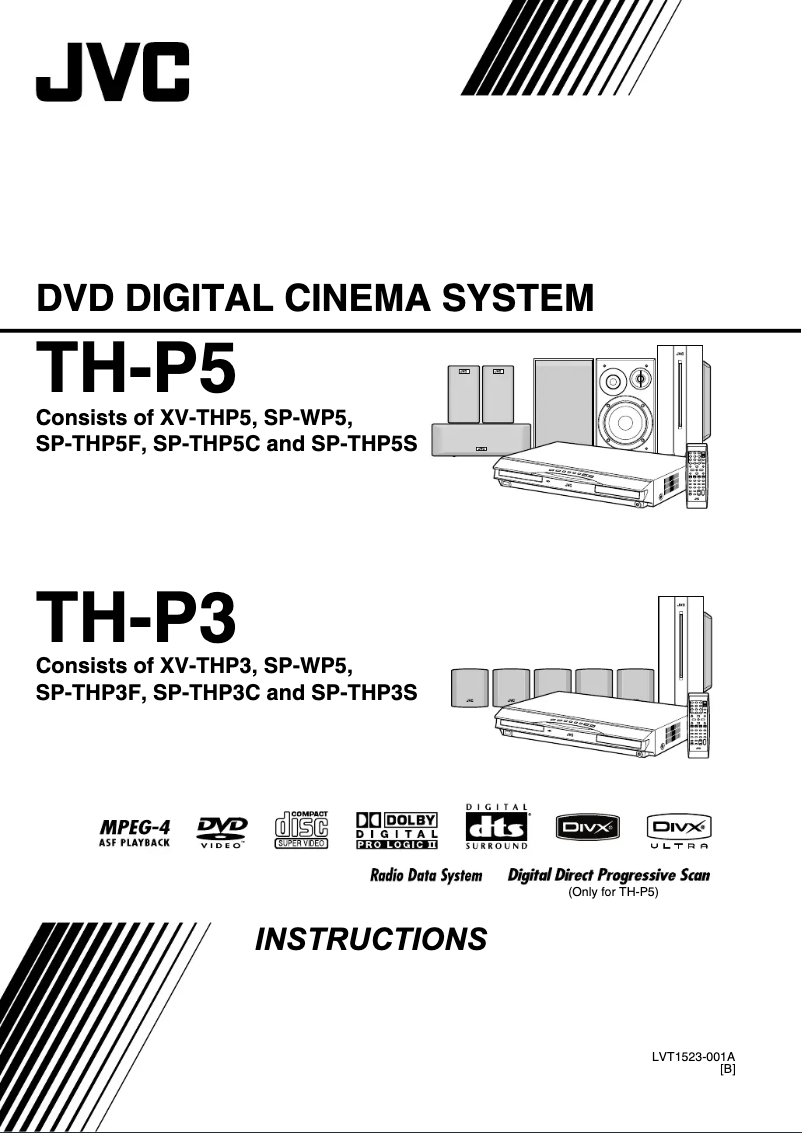 JVC

DVD DIGITAL CINEMA SYSTEM

TH-P5

Consists of XV-THP5, SP-WP5, SP-THP5F, SP-THP5C and SP-THP5S

TH-P3

Consists of XV-THP3, SP-WP5, SP-THP3F, SP-THP3C and SP-THP3S

MPEG-4 ASF PLAYBACK

DVD VIDEO

COMPACT disc SUPER VIDEO

DOLBY DIGITAL PRO LOGIC II

DIGITAL dts SURROUND

DIVX

DIVX ULTRA

Radio Data System

Digital Direct Progressive Scan (Only for TH-P5)

INSTRUCTIONS

LVT1523-001A [B]