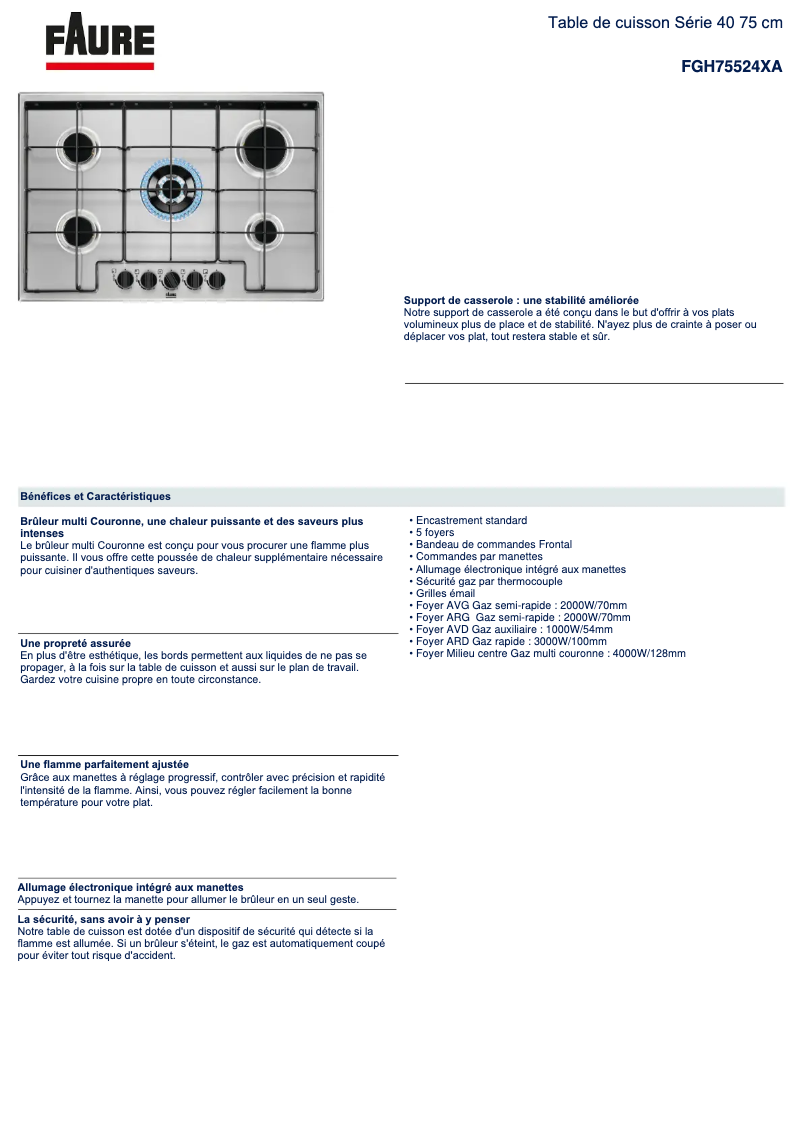 FAURE

Table de cuisson Série 40 75 cm

FGH75524XA

Support de casserole : une stabilité améliorée
Notre support de casserole a été conçu dans le but d'offrir à vos plats volumineux plus de place et de stabilité. N'ayez plus de crainte à poser ou déplacer vos plat, tout restera stable et sûr.

Bénéfices et Caractéristiques

Brûleur multi Couronne, une chaleur puissante et des saveurs plus intenses
Le brûleur multi Couronne est conçu pour vous procurer une flamme plus puissante. Il vous offre cette poussée de chaleur supplémentaire nécessaire pour cuisiner d'authentiques saveurs.

Une propreté assurée
En plus d'être esthétique, les bords permettent aux liquides de ne pas se propager, à la fois sur la table de cuisson et aussi sur le plan de travail. Gardez votre cuisine propre en toute circonstance.

Une flamme parfaitement ajustée
Grâce aux manettes à réglage progressif, contrôler avec précision et rapidité l'intensité de la flamme. Ainsi, vous pouvez régler facilement la bonne température pour votre plat.

Allumage électronique intégré aux manettes
Appuyez et tournez la manette pour allumer le brûleur en un seul geste.

La sécurité, sans avoir à y penser
Notre table de cuisson est dotée d'un dispositif de sécurité qui détecte si la flamme est allumée. Si un brûleur s'éteint, le gaz est automatiquement coupé pour éviter tout risque d'accident.

• Encastrement standard
• 5 foyers
• Bandeau de commandes Frontal
• Commandes par manettes
• Allumage électronique intégré aux manettes
• Sécurité gaz par thermocouple
• Grilles émail
• Foyer AVG Gaz semi-rapide : 2000W/70mm
• Foyer ARG Gaz semi-rapide : 2000W/70mm
• Foyer AVD Gaz auxiliaire : 1000W/54mm
• Foyer ARD Gaz rapide : 3000W/100mm
• Foyer Milieu centre Gaz multi couronne : 4000W/128mm