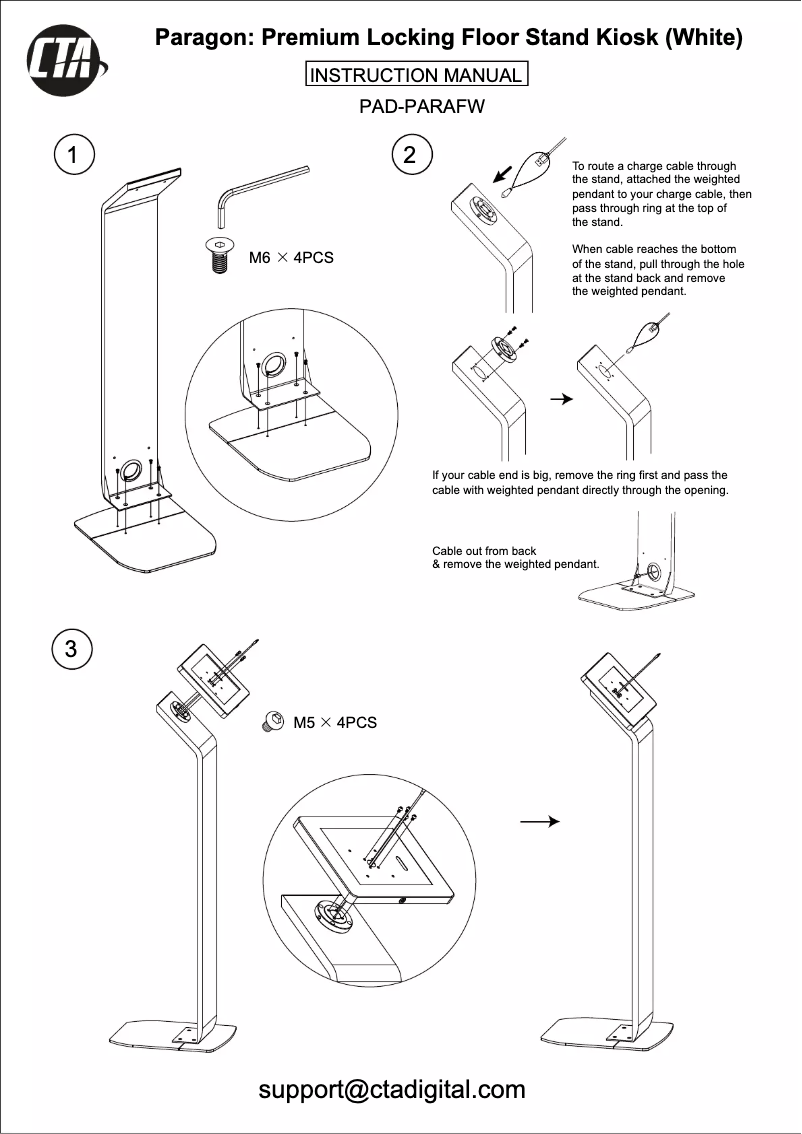 CTA

Paragon: Premium Locking Floor Stand Kiosk (White)

INSTRUCTION MANUAL

PAD-PARAFW

1

M6 × 4PCS

2

To route a charge cable through the stand, attached the weighted pendant to your charge cable, then pass through ring at the top of the stand.

When cable reaches the bottom of the stand, pull through the hole at the stand back and remove the weighted pendant.

If your cable end is big, remove the ring first and pass the cable with weighted pendant directly through the opening.

Cable out from back & remove the weighted pendant.

3

M5 × 4PCS

support@ctadigital.com