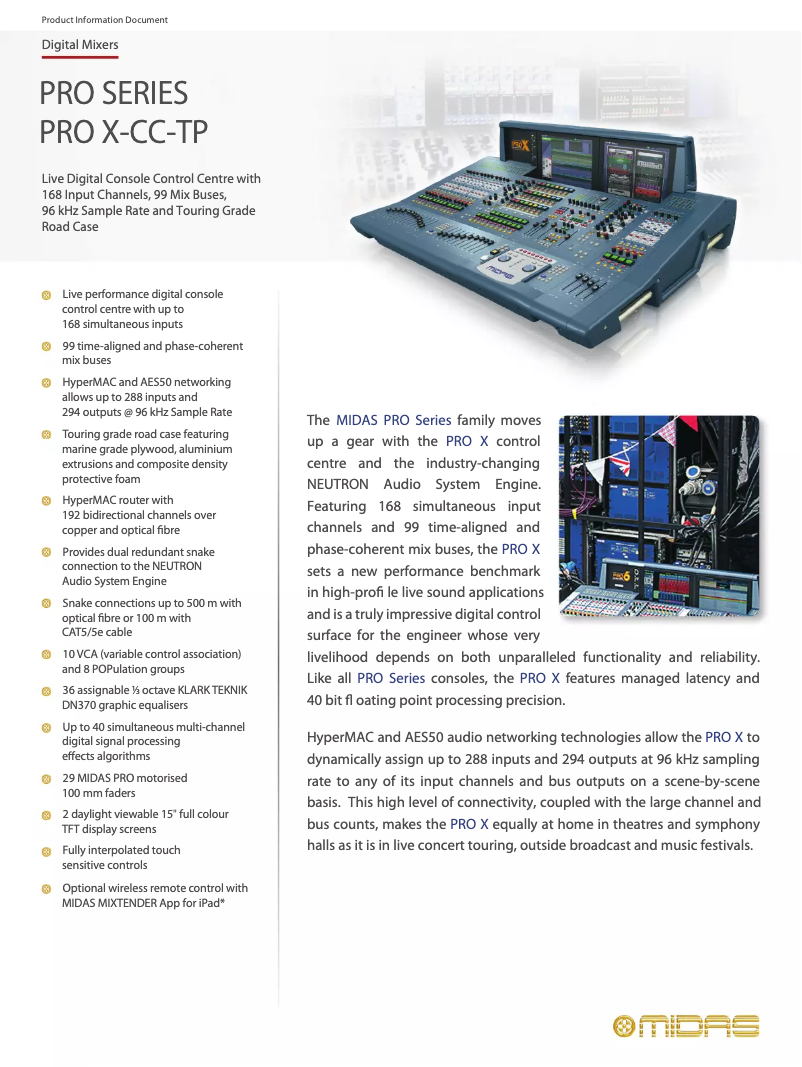 Product Information Document

Digital Mixers

PRO SERIES
PRO X-CC-TP

Live Digital Console Control Centre with 168 Input Channels, 99 Mix Buses, 96 kHz Sample Rate and Touring Grade Road Case

Live performance digital console control centre with up to 168 simultaneous inputs

99 time-aligned and phase-coherent mix buses

HyperMAC and AES50 networking allows up to 288 inputs and 294 outputs @ 96 kHz Sample Rate

Touring grade road case featuring marine grade plywood, aluminium extrusions and composite density protective foam

HyperMAC router with 192 bidirectional channels over copper and optical fibre

Provides dual redundant snake connection to the NEUTRON Audio System Engine

Snake connections up to 500 m with optical fibre or 100 m with CAT5/5e cable

10 VCA (variable control association) and 8 POPulation groups

36 assignable ⅓ octave KLARK TEKNIK DN370 graphic equalisers

Up to 40 simultaneous multi-channel digital signal processing effects algorithms

29 MIDAS PRO motorised 100 mm faders

2 daylight viewable 15" full colour TFT display screens

Fully interpolated touch sensitive controls

Optional wireless remote control with MIDAS MIXTENDER App for iPad*

The MIDAS PRO Series family moves up a gear with the PRO X control centre and the industry-changing NEUTRON Audio System Engine. Featuring 168 simultaneous input channels and 99 time-aligned and phase-coherent mix buses, the PRO X sets a new performance benchmark in high-profi le live sound applications and is a truly impressive digital control surface for the engineer whose very livelihood depends on both unparalleled functionality and reliability. Like all PRO Series consoles, the PRO X features managed latency and 40 bit fl oating point processing precision.

HyperMAC and AES50 audio networking technologies allow the PRO X to dynamically assign up to 288 inputs and 294 outputs at 96 kHz sampling rate to any of its input channels and bus outputs on a scene-by-scene basis. This high level of connectivity, coupled with the large channel and bus counts, makes the PRO X equally at home in theatres and symphony halls as it is in live concert touring, outside broadcast and music festivals.

MIDAS