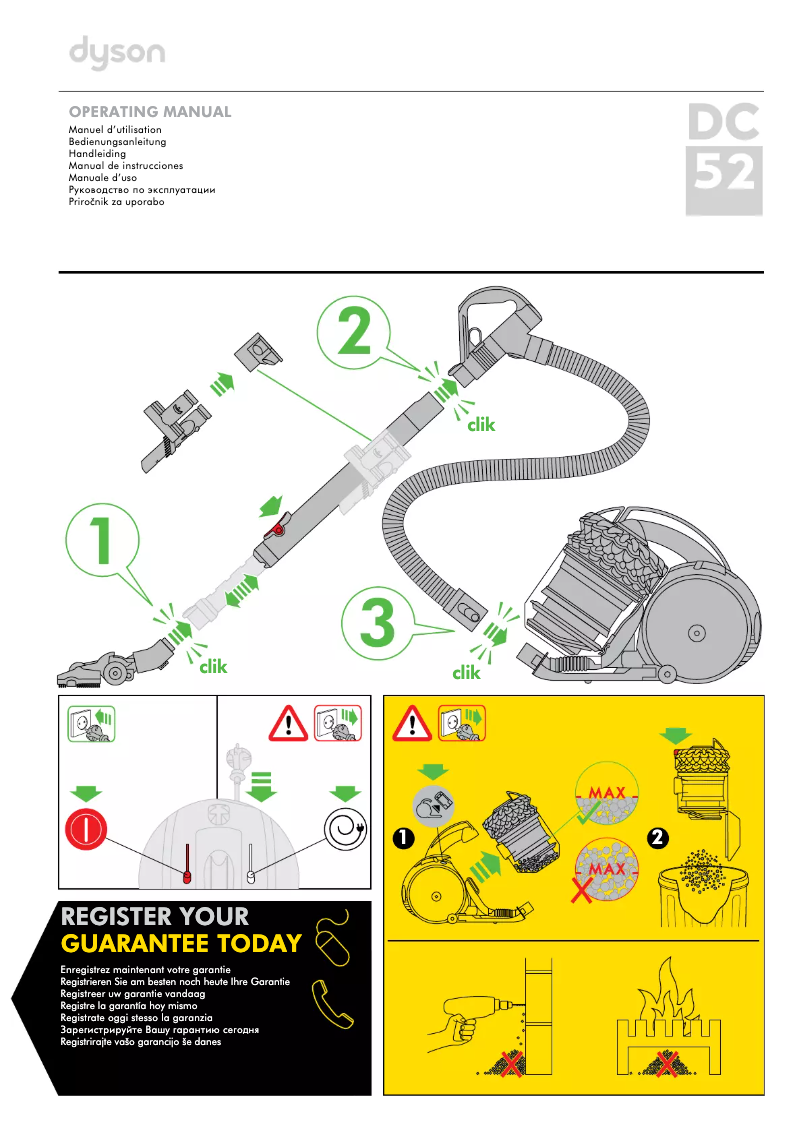 dyson

OPERATING MANUAL
Manuel d'utilisation
Bedienungsanleitung
Handleiding
Manual de instrucciones
Manuale d'uso
Руководство по эксплуатации
Priročnik za uporabo

DC 52

2
clik
1
clik
3
clik

MAX
MAX
1
2

REGISTER YOUR GUARANTEE TODAY

Enregistrez maintenant votre garantie
Registrieren Sie am besten noch heute Ihre Garantie
Registreer uw garantie vandaag
Registre la garantía hoy mismo
Registrate oggi stesso la garanzia
Зарегистрируйте Вашу гарантию сегодня
Registrirajte vašo garancijo še danes