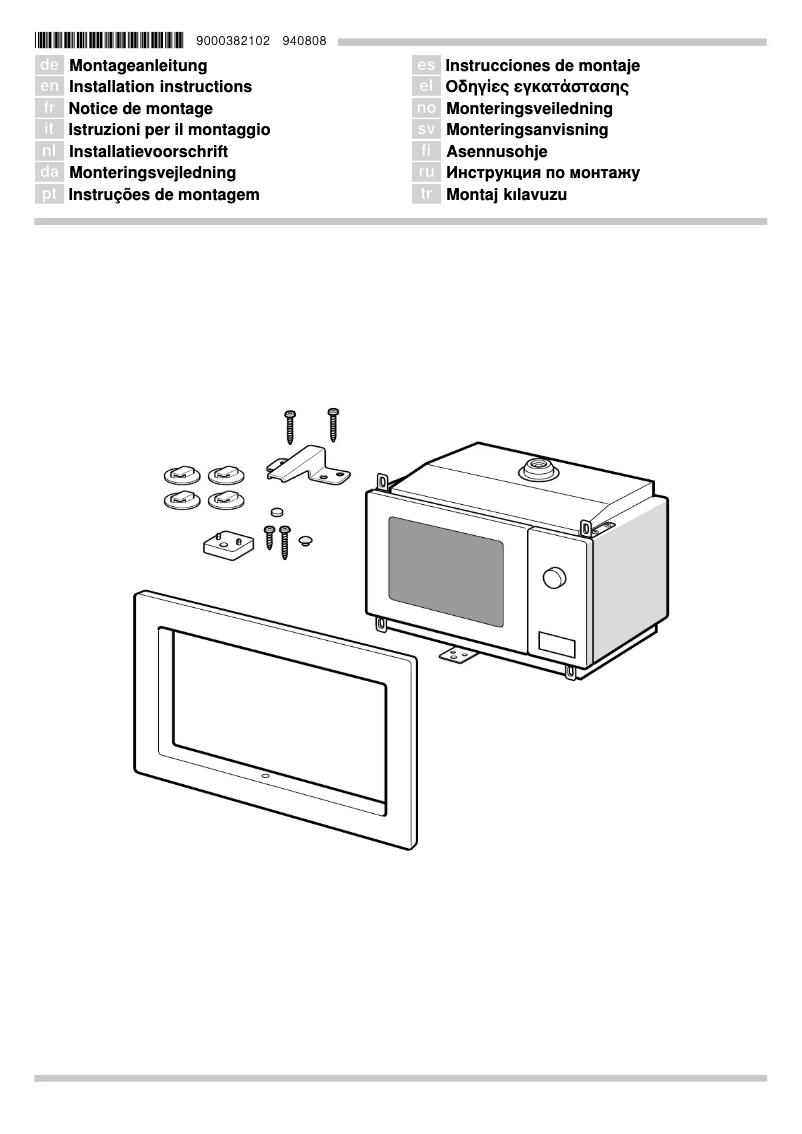 9000382102 940808

de Montageanleitung
en Installation instructions
fr Notice de montage
it Istruzioni per il montaggio
nl Installatievoorschrift
da Monteringsvejledning
pt Instruções de montagem

es Instrucciones de montaje
el Οδηγίες εγκατάστασης
no Monteringsveiledning
sv Monteringsanvisning
fi Asennusohje
ru Инструкция по монтажу
tr Montaj kılavuzu