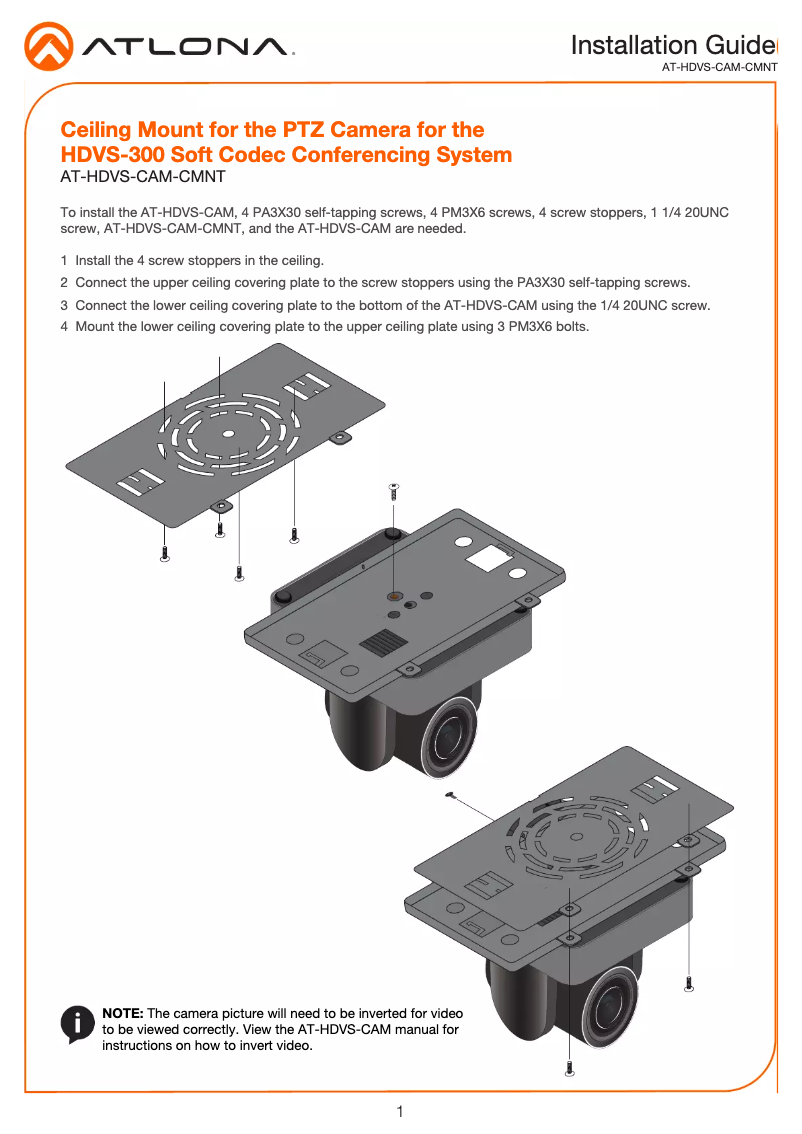 ATLONA.

Installation Guide
AT-HDVS-CAM-CMNT

Ceiling Mount for the PTZ Camera for the HDVS-300 Soft Codec Conferencing System
AT-HDVS-CAM-CMNT

To install the AT-HDVS-CAM, 4 PA3X30 self-tapping screws, 4 PM3X6 screws, 4 screw stoppers, 1 1/4 20UNC screw, AT-HDVS-CAM-CMNT, and the AT-HDVS-CAM are needed.

1 Install the 4 screw stoppers in the ceiling.
2 Connect the upper ceiling covering plate to the screw stoppers using the PA3X30 self-tapping screws.
3 Connect the lower ceiling covering plate to the bottom of the AT-HDVS-CAM using the 1/4 20UNC screw.
4 Mount the lower ceiling covering plate to the upper ceiling plate using 3 PM3X6 bolts.

NOTE: The camera picture will need to be inverted for video to be viewed correctly. View the AT-HDVS-CAM manual for instructions on how to invert video.

1