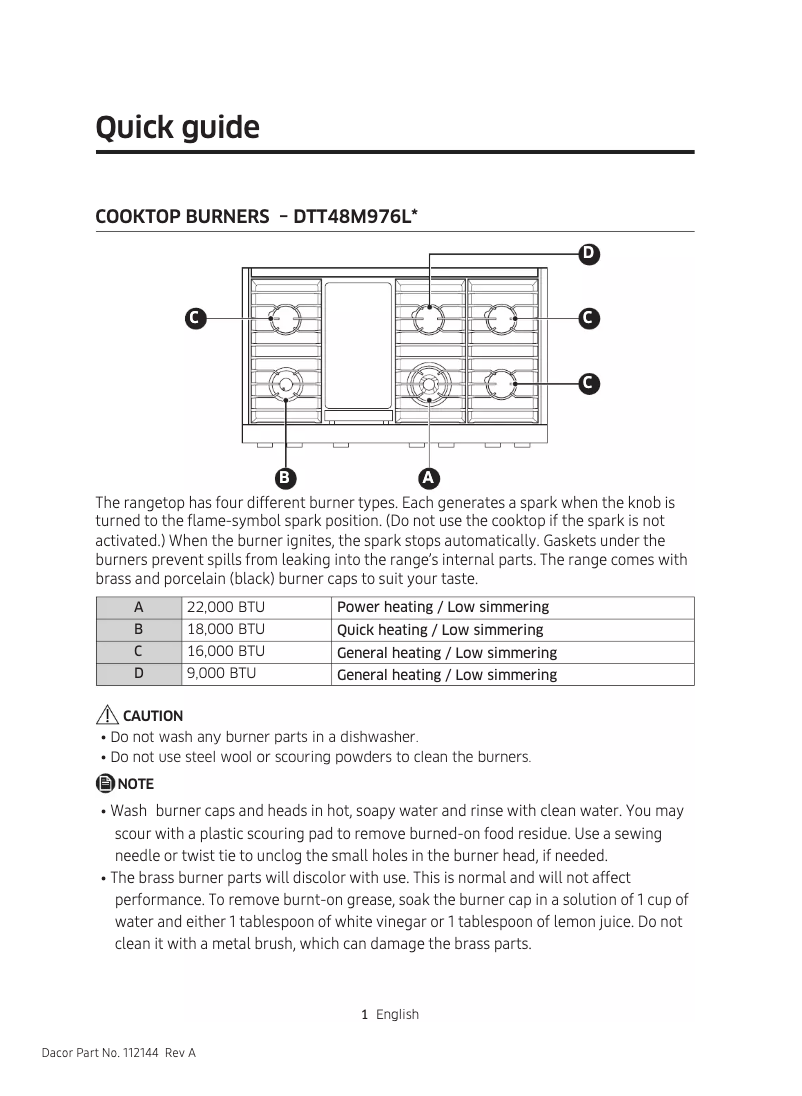 Quick guide

COOKTOP BURNERS – DTT48M976L*

D

C

C

C

B

A

The rangetop has four different burner types. Each generates a spark when the knob is turned to the flame-symbol spark position. (Do not use the cooktop if the spark is not activated.) When the burner ignites, the spark stops automatically. Gaskets under the burners prevent spills from leaking into the range's internal parts. The range comes with brass and porcelain (black) burner caps to suit your taste.

| A | 22,000 BTU | Power heating / Low simmering |
|---|---|---|
| B | 18,000 BTU | Quick heating / Low simmering |
| C | 16,000 BTU | General heating / Low simmering |
| D | 9,000 BTU | General heating / Low simmering |

CAUTION
• Do not wash any burner parts in a dishwasher.
• Do not use steel wool or scouring powders to clean the burners.

NOTE
• Wash burner caps and heads in hot, soapy water and rinse with clean water. You may scour with a plastic scouring pad to remove burned-on food residue. Use a sewing needle or twist tie to unclog the small holes in the burner head, if needed.
• The brass burner parts will discolor with use. This is normal and will not affect performance. To remove burnt-on grease, soak the burner cap in a solution of 1 cup of water and either 1 tablespoon of white vinegar or 1 tablespoon of lemon juice. Do not clean it with a metal brush, which can damage the brass parts.

1 English

Dacor Part No. 112144 Rev A