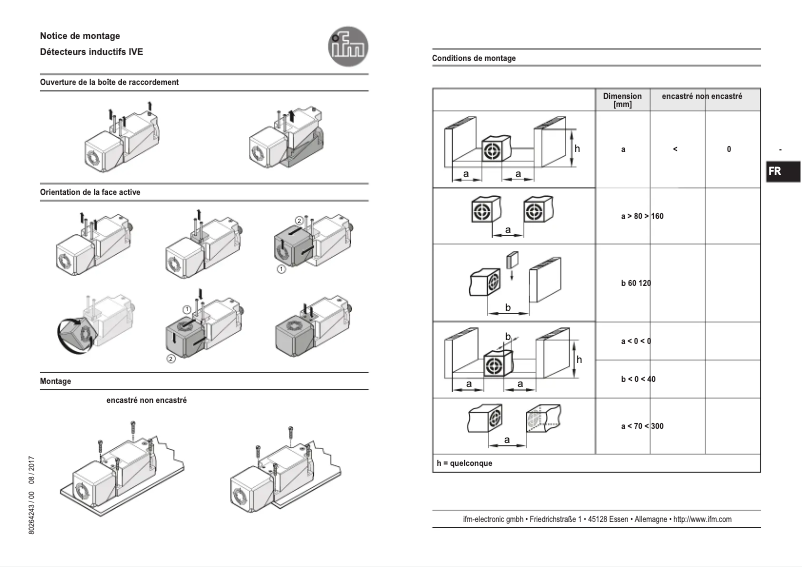 Notice de montage
Détecteurs inductifs IVE

ifm

Ouverture de la boîte de raccordement

Orientation de la face active

2
1
1
2

Montage

encastré non encastré

80264243 / 00 08 / 2017

Conditions de montage

| | Dimension [mm] | encastré | non encastré |
|---|---|---|---|
| h a a | a | < | 0 |
| a | a > 80 > 160 | | |
| b | b 60 120 | | |
| b h a a | a < 0 < 0 | | |
| | b < 0 < 40 | | |
| a | a < 70 < 300 | | |
| h = quelconque | | | |

-

FR

ifm-electronic gmbh • Friedrichstraße 1 • 45128 Essen • Allemagne • http://www.ifm.com