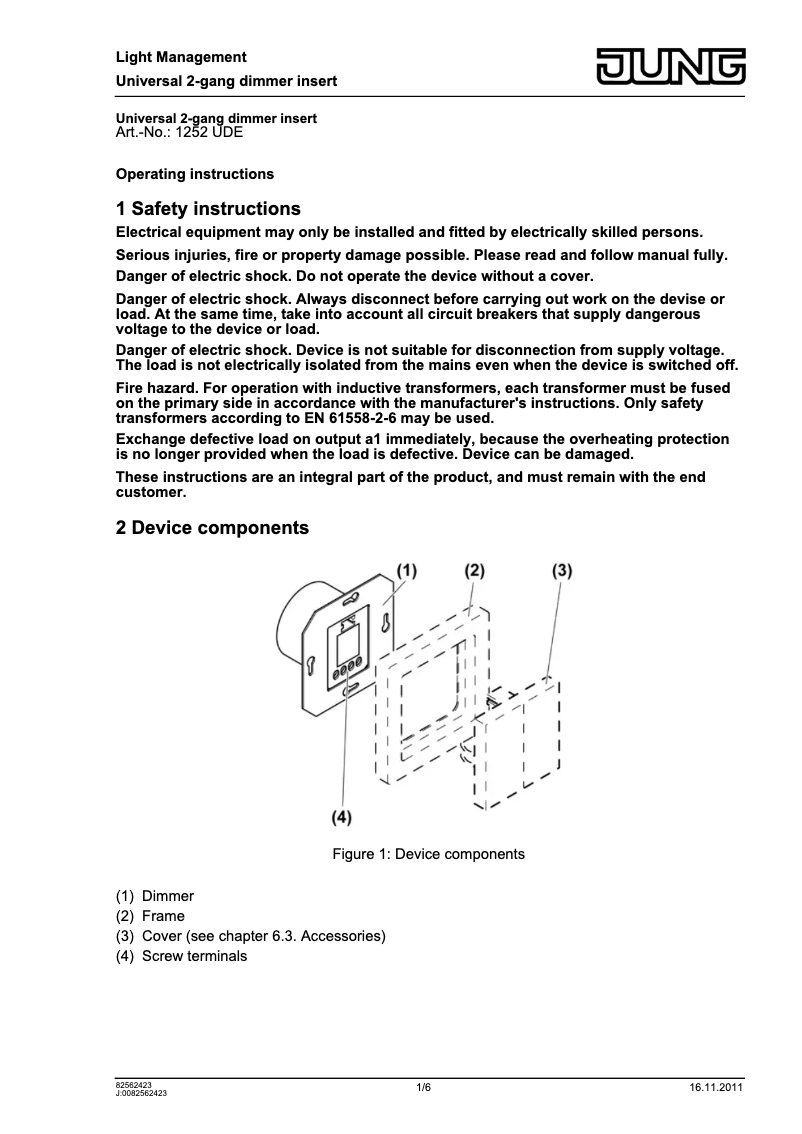 Light Management
Universal 2-gang dimmer insert

JUNG

Universal 2-gang dimmer insert
Art.-No.: 1252 UDE

Operating instructions

1 Safety instructions

Electrical equipment may only be installed and fitted by electrically skilled persons.

Serious injuries, fire or property damage possible. Please read and follow manual fully.

Danger of electric shock. Do not operate the device without a cover.

Danger of electric shock. Always disconnect before carrying out work on the devise or load. At the same time, take into account all circuit breakers that supply dangerous voltage to the device or load.

Danger of electric shock. Device is not suitable for disconnection from supply voltage. The load is not electrically isolated from the mains even when the device is switched off.

Fire hazard. For operation with inductive transformers, each transformer must be fused on the primary side in accordance with the manufacturer's instructions. Only safety transformers according to EN 61558-2-6 may be used.

Exchange defective load on output a1 immediately, because the overheating protection is no longer provided when the load is defective. Device can be damaged.

These instructions are an integral part of the product, and must remain with the end customer.

2 Device components

(1)
(2)
(3)
(4)

Figure 1: Device components

(1) Dimmer
(2) Frame
(3) Cover (see chapter 6.3. Accessories)
(4) Screw terminals

82562423
J:0082562423

1/6

16.11.2011