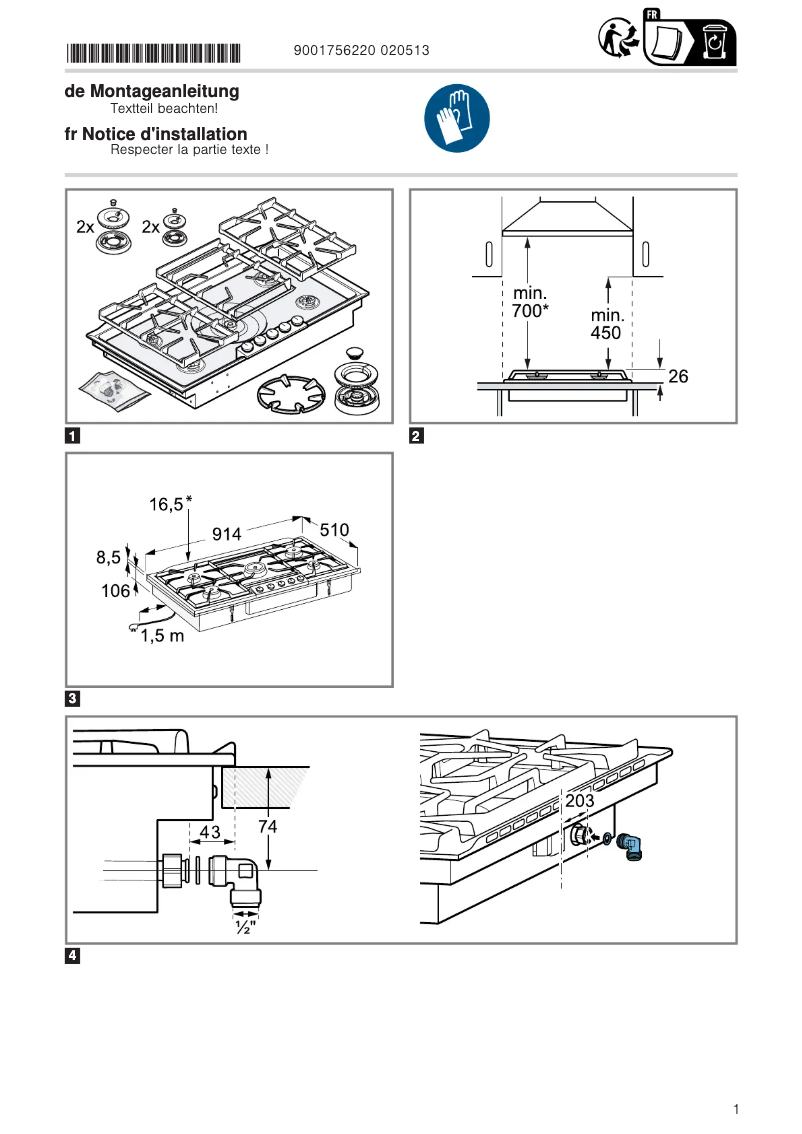 9001756220 020513

FR

de Montageanleitung
Textteil beachten!

fr Notice d'installation
Respecter la partie texte !

2x 2x

1

min. 700*

min. 450

26

2

16,5*
914
510
8,5
106
1,5 m

3

43
74
½"

203

4

1