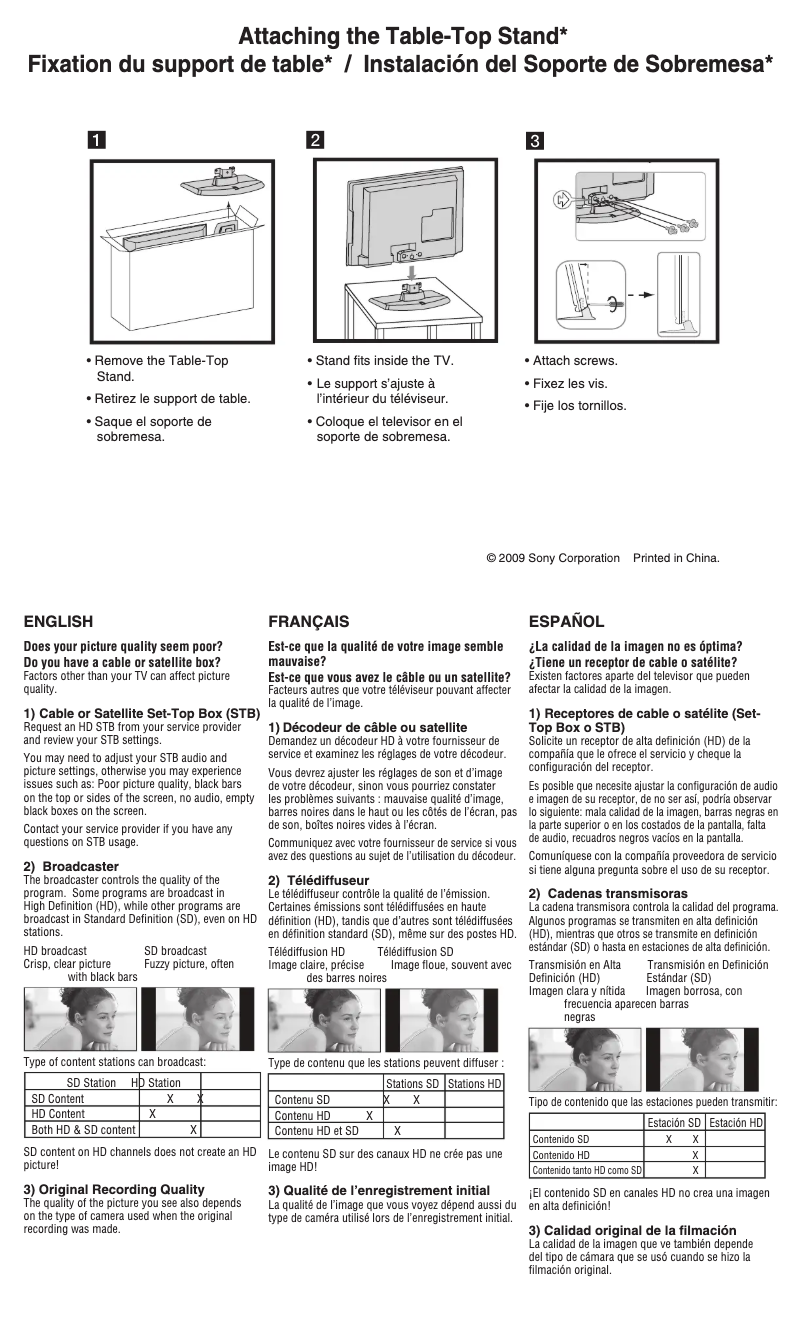 Attaching the Table-Top Stand*
Fixation du support de table* / Instalación del Soporte de Sobremesa*

1

• Remove the Table-Top Stand.
• Retirez le support de table.
• Saque el soporte de sobremesa.

2

• Stand fits inside the TV.
• Le support s'ajuste à l'intérieur du téléviseur.
• Coloque el televisor en el soporte de sobremesa.

3

• Attach screws.
• Fixez les vis.
• Fije los tornillos.

© 2009 Sony Corporation Printed in China.

ENGLISH

Does your picture quality seem poor? Do you have a cable or satellite box?
Factors other than your TV can affect picture quality.

1) Cable or Satellite Set-Top Box (STB)
Request an HD STB from your service provider and review your STB settings.

You may need to adjust your STB audio and picture settings, otherwise you may experience issues such as: Poor picture quality, black bars on the top or sides of the screen, no audio, empty black boxes on the screen.

Contact your service provider if you have any questions on STB usage.

2) Broadcaster
The broadcaster controls the quality of the program. Some programs are broadcast in High Definition (HD), while other programs are broadcast in Standard Definition (SD), even on HD stations.

HD broadcast
Crisp, clear picture

SD broadcast
Fuzzy picture, often with black bars

Type of content stations can broadcast:

| | SD Station | HD Station |
|---|---|---|
| SD Content | X | X |
| HD Content | | X |
| Both HD & SD content | | X |

SD content on HD channels does not create an HD picture!

3) Original Recording Quality
The quality of the picture you see also depends on the type of camera used when the original recording was made.

FRANÇAIS

Est-ce que la qualité de votre image semble mauvaise?
Est-ce que vous avez le câble ou un satellite?
Facteurs autres que votre téléviseur pouvant affecter la qualité de l'image.

1) Décodeur de câble ou satellite
Demandez un décodeur HD à votre fournisseur de service et examinez les réglages de votre décodeur.

Vous devrez ajuster les réglages de son et d'image de votre décodeur, sinon vous pourriez constater les problèmes suivants : mauvaise qualité d'image, barres noires dans le haut ou les côtés de l'écran, pas de son, boîtes noires vides à l'écran.

Communiquez avec votre fournisseur de service si vous avez des questions au sujet de l'utilisation du décodeur.

2) Télédiffuseur
Le télédiffuseur contrôle la qualité de l'émission. Certaines émissions sont télédiffusées en haute définition (HD), tandis que d'autres sont télédiffusées en définition standard (SD), même sur des postes HD.

Télédiffusion HD
Image claire, précise

Télédiffusion SD
Image floue, souvent avec des barres noires

Type de contenu que les stations peuvent diffuser :

| | Stations SD | Stations HD |
|---|---|---|
| Contenu SD | X | X |
| Contenu HD | | X |
| Contenu HD et SD | | X |

Le contenu SD sur des canaux HD ne crée pas une image HD!

3) Qualité de l'enregistrement initial
La qualité de l'image que vous voyez dépend aussi du type de caméra utilisé lors de l'enregistrement initial.

ESPAÑOL

¿La calidad de la imagen no es óptima?
¿Tiene un receptor de cable o satélite?
Existen factores aparte del televisor que pueden afectar la calidad de la imagen.

1) Receptores de cable o satélite (Set-Top Box o STB)
Solicite un receptor de alta definición (HD) de la compañía que le ofrece el servicio y cheque la configuración del receptor.

Es posible que necesite ajustar la configuración de audio e imagen de su receptor, de no ser así, podría observar lo siguiente: mala calidad de la imagen, barras negras en la parte superior o en los costados de la pantalla, falta de audio, recuadros negros vacíos en la pantalla.

Comuníquese con la compañía proveedora de servicio si tiene alguna pregunta sobre el uso de su receptor.

2) Cadenas transmisoras
La cadena transmisora controla la calidad del programa. Algunos programas se transmiten en alta definición (HD), mientras que otros se transmite en definición estándar (SD) o hasta en estaciones de alta definición.

Transmisión en Alta Definición (HD)
Imagen clara y nítida

Transmisión en Definición Estándar (SD)
Imagen borrosa, con frecuencia aparecen barras negras

Tipo de contenido que las estaciones pueden transmitir:

| | Estación SD | Estación HD |
|---|---|---|
| Contenido SD | X | X |
| Contenido HD | | X |
| Contenido tanto HD como SD | | X |

¡El contenido SD en canales HD no crea una imagen en alta definición!

3) Calidad original de la filmación
La calidad de la imagen que ve también depende del tipo de cámara que se usó cuando se hizo la filmación original.