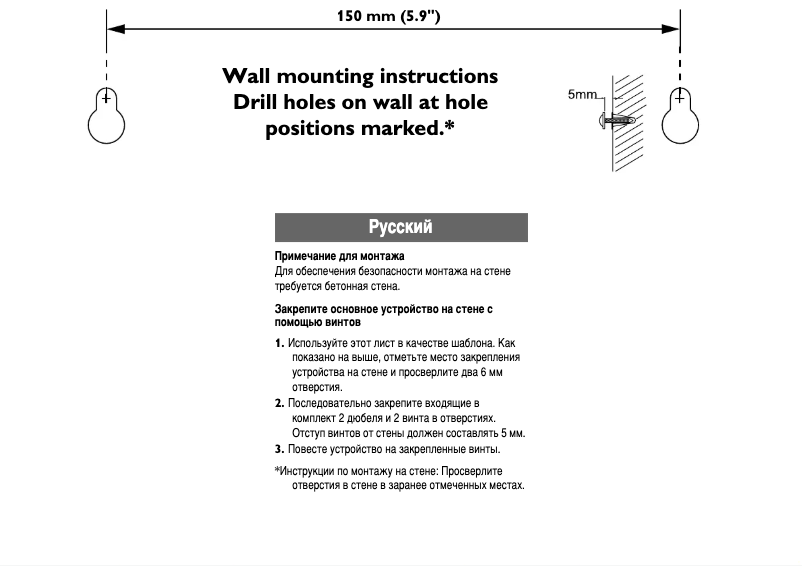 150 mm (5.9")

Wall mounting instructions
Drill holes on wall at hole positions marked.*

5mm

Русский

Примечание для монтажа
Для обеспечения безопасности монтажа на стене требуется бетонная стена.

Закрепите основное устройство на стене с помощью винтов

1. Используйте этот лист в качестве шаблона. Как показано на выше, отметьте место закрепления устройства на стене и просверлите два 6 мм отверстия.
2. Последовательно закрепите входящие в комплект 2 дюбеля и 2 винта в отверстиях. Отступ винтов от стены должен составлять 5 мм.
3. Повесте устройство на закрепленные винты.

*Инструкции по монтажу на стене: Просверлите отверстия в стене в заранее отмеченных местах.