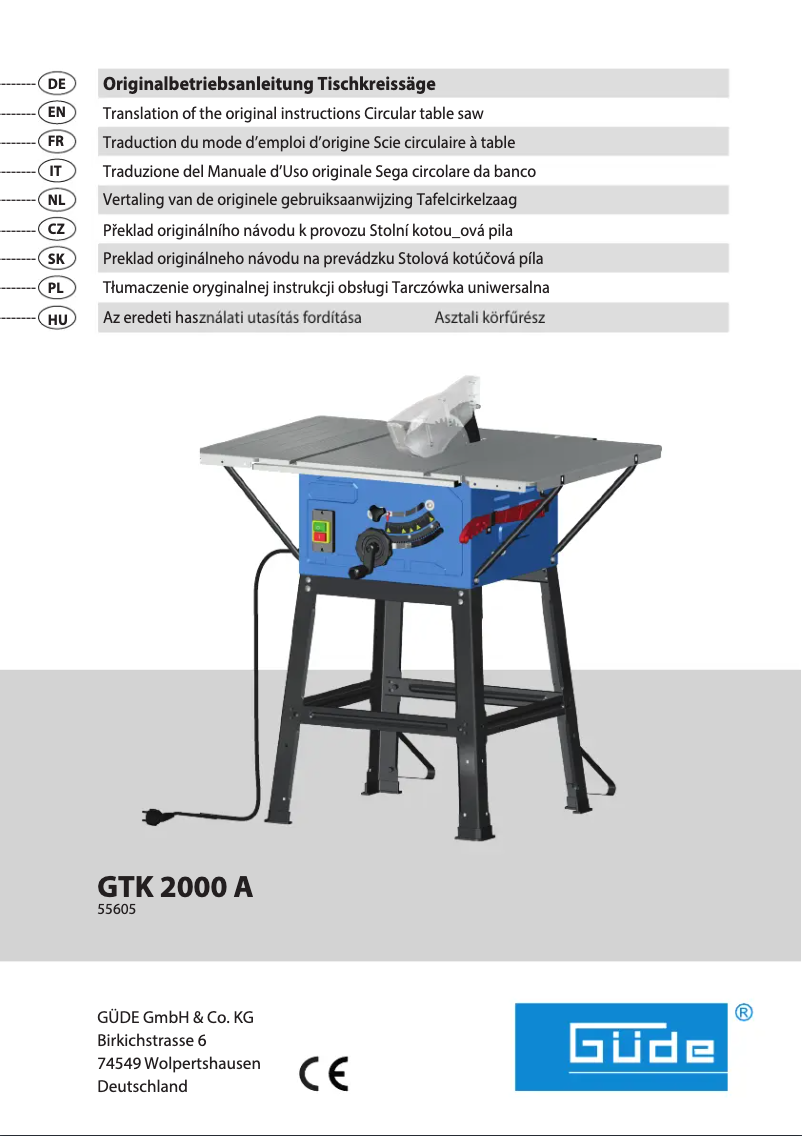 DE Originalbetriebsanleitung Tischkreissäge
EN Translation of the original instructions Circular table saw
FR Traduction du mode d'emploi d'origine Scie circulaire à table
IT Traduzione del Manuale d'Uso originale Sega circolare da banco
NL Vertaling van de originele gebruiksaanwijzing Tafelcirkelzaag
CZ Překlad originálního návodu k provozu Stolní kotou_ová pila
SK Preklad originálneho návodu na prevádzku Stolová kotúčová píla
PL Tłumaczenie oryginalnej instrukcji obsługi Tarczówka uniwersalna
HU Az eredeti használati utasítás fordítása Asztali körfűrész

GTK 2000 A
55605

GÜDE GmbH & Co. KG
Birkichstrasse 6
74549 Wolpertshausen
Deutschland

CE

GÜDE ®