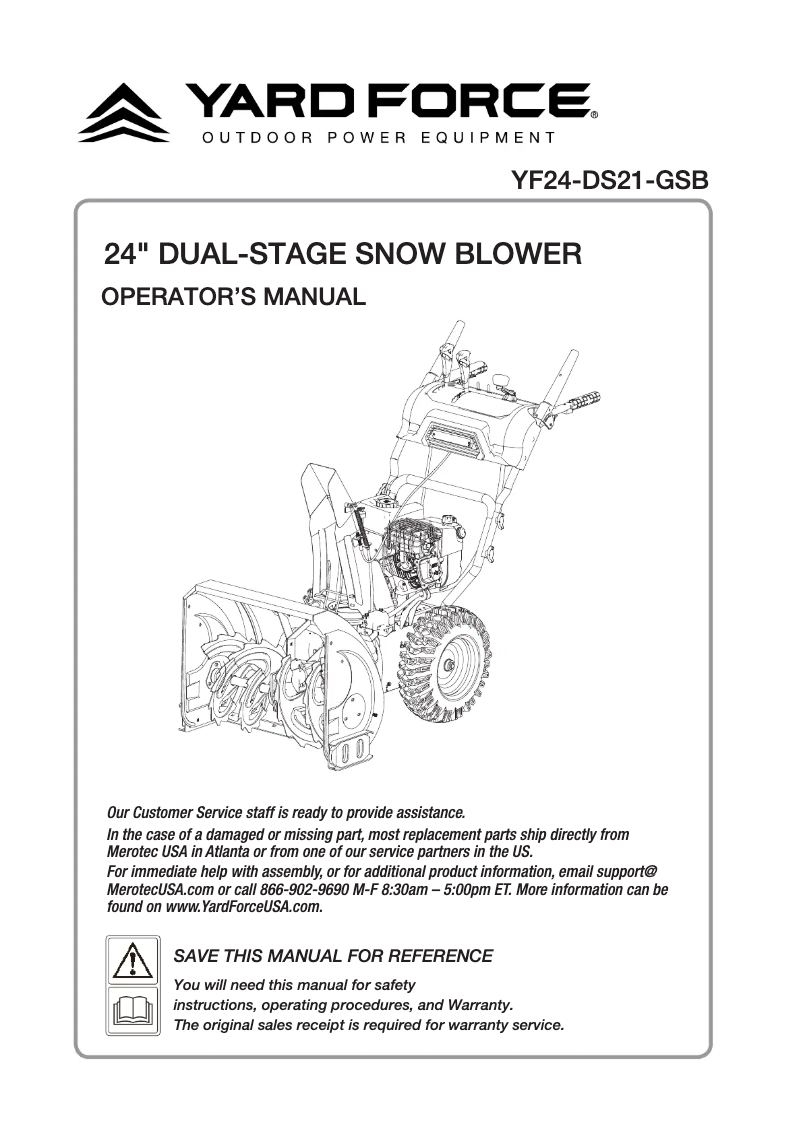 YARD FORCE®
OUTDOOR POWER EQUIPMENT

YF24-DS21-GSB

24" DUAL-STAGE SNOW BLOWER

OPERATOR'S MANUAL

Our Customer Service staff is ready to provide assistance.

In the case of a damaged or missing part, most replacement parts ship directly from Merotec USA in Atlanta or from one of our service partners in the US.

For immediate help with assembly, or for additional product information, email support@MerotecUSA.com or call 866-902-9690 M-F 8:30am – 5:00pm ET. More information can be found on www.YardForceUSA.com.

SAVE THIS MANUAL FOR REFERENCE

You will need this manual for safety instructions, operating procedures, and Warranty.
The original sales receipt is required for warranty service.