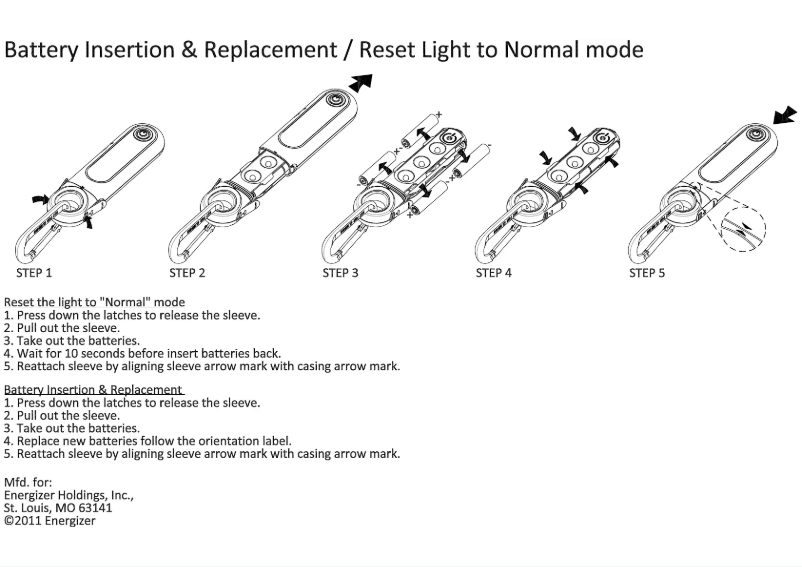 Battery Insertion & Replacement / Reset Light to Normal mode

STEP 1

STEP 2

STEP 3

STEP 4

STEP 5

Reset the light to "Normal" mode
1. Press down the latches to release the sleeve.
2. Pull out the sleeve.
3. Take out the batteries.
4. Wait for 10 seconds before insert batteries back.
5. Reattach sleeve by aligning sleeve arrow mark with casing arrow mark.

Battery Insertion & Replacement
1. Press down the latches to release the sleeve.
2. Pull out the sleeve.
3. Take out the batteries.
4. Replace new batteries follow the orientation label.
5. Reattach sleeve by aligning sleeve arrow mark with casing arrow mark.

Mfd. for:
Energizer Holdings, Inc.,
St. Louis, MO 63141
©2011 Energizer