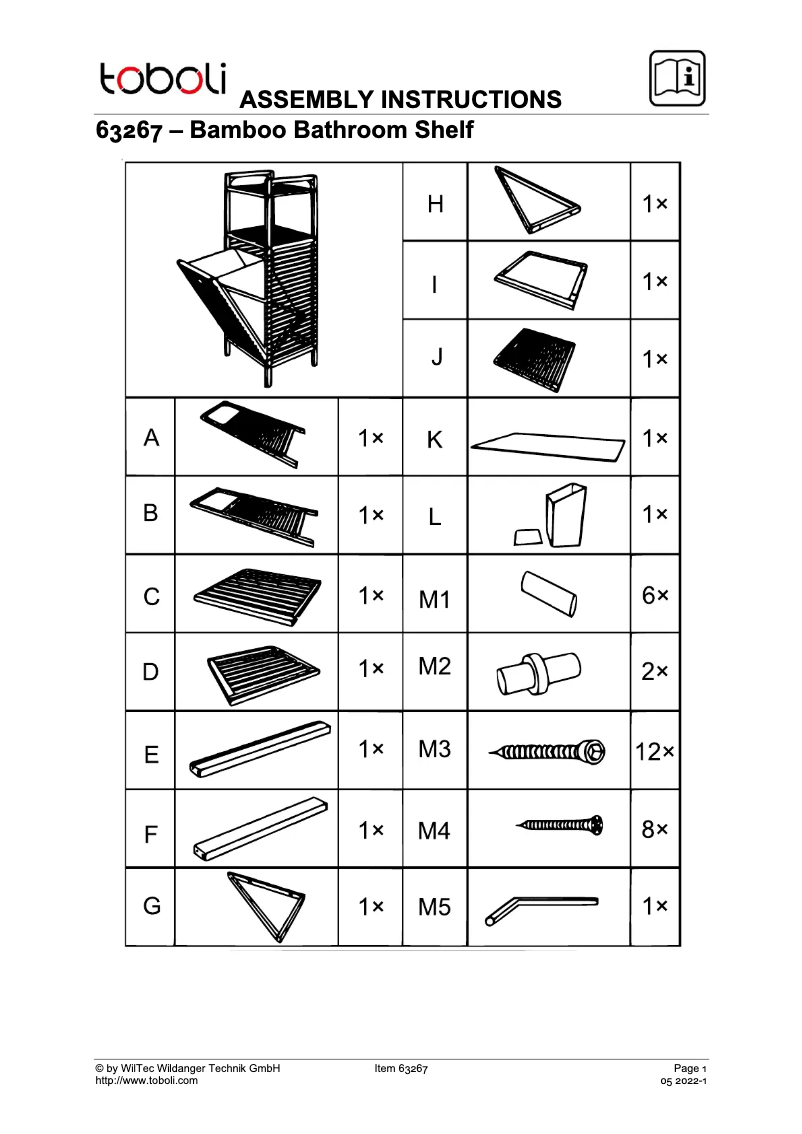 toboli ASSEMBLY INSTRUCTIONS

63267 – Bamboo Bathroom Shelf

| | | | H | | 1× |
|---|---|---|---|---|---|
| | | | I | | 1× |
| | | | J | | 1× |
| A | | 1× | K | | 1× |
| B | | 1× | L | | 1× |
| C | | 1× | M1 | | 6× |
| D | | 1× | M2 | | 2× |
| E | | 1× | M3 | | 12× |
| F | | 1× | M4 | | 8× |
| G | | 1× | M5 | | 1× |

© by WilTec Wildanger Technik GmbH
http://www.toboli.com

Item 63267

Page 1
05 2022-1