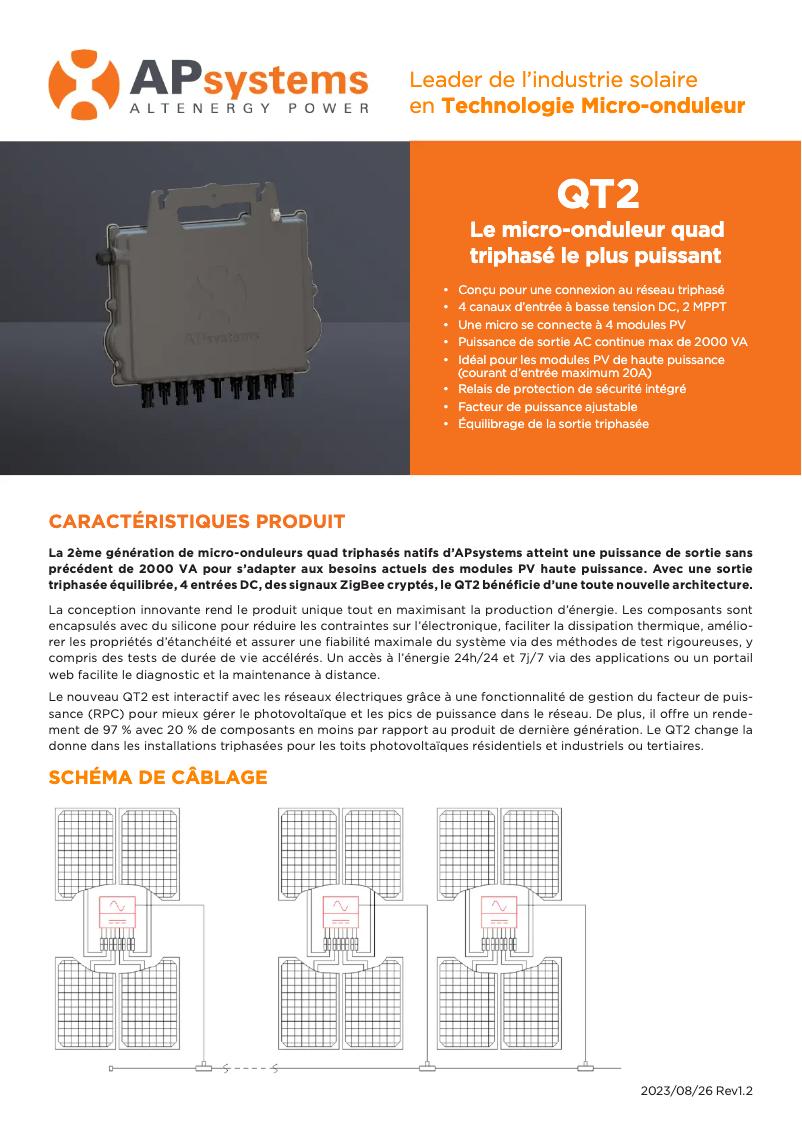 APsystems
ALTENERGY POWER

Leader de l'industrie solaire en Technologie Micro-onduleur

APsystems

QT2

Le micro-onduleur quad triphasé le plus puissant

• Conçu pour une connexion au réseau triphasé
• 4 canaux d'entrée à basse tension DC, 2 MPPT
• Une micro se connecte à 4 modules PV
• Puissance de sortie AC continue max de 2000 VA
• Idéal pour les modules PV de haute puissance (courant d'entrée maximum 20A)
• Relais de protection de sécurité intégré
• Facteur de puissance ajustable
• Équilibrage de la sortie triphasée

CARACTÉRISTIQUES PRODUIT

La 2ème génération de micro-onduleurs quad triphasés natifs d'APsystems atteint une puissance de sortie sans précédent de 2000 VA pour s'adapter aux besoins actuels des modules PV haute puissance. Avec une sortie triphasée équilibrée, 4 entrées DC, des signaux ZigBee cryptés, le QT2 bénéficie d'une toute nouvelle architecture.

La conception innovante rend le produit unique tout en maximisant la production d'énergie. Les composants sont encapsulés avec du silicone pour réduire les contraintes sur l'électronique, faciliter la dissipation thermique, améliorer les propriétés d'étanchéité et assurer une fiabilité maximale du système via des méthodes de test rigoureuses, y compris des tests de durée de vie accélérés. Un accès à l'énergie 24h/24 et 7j/7 via des applications ou un portail web facilite le diagnostic et la maintenance à distance.

Le nouveau QT2 est interactif avec les réseaux électriques grâce à une fonctionnalité de gestion du facteur de puissance (RPC) pour mieux gérer le photovoltaïque et les pics de puissance dans le réseau. De plus, il offre un rendement de 97 % avec 20 % de composants en moins par rapport au produit de dernière génération. Le QT2 change la donne dans les installations triphasées pour les toits photovoltaïques résidentiels et industriels ou tertiaires.

SCHÉMA DE CÂBLAGE

2023/08/26 Rev1.2