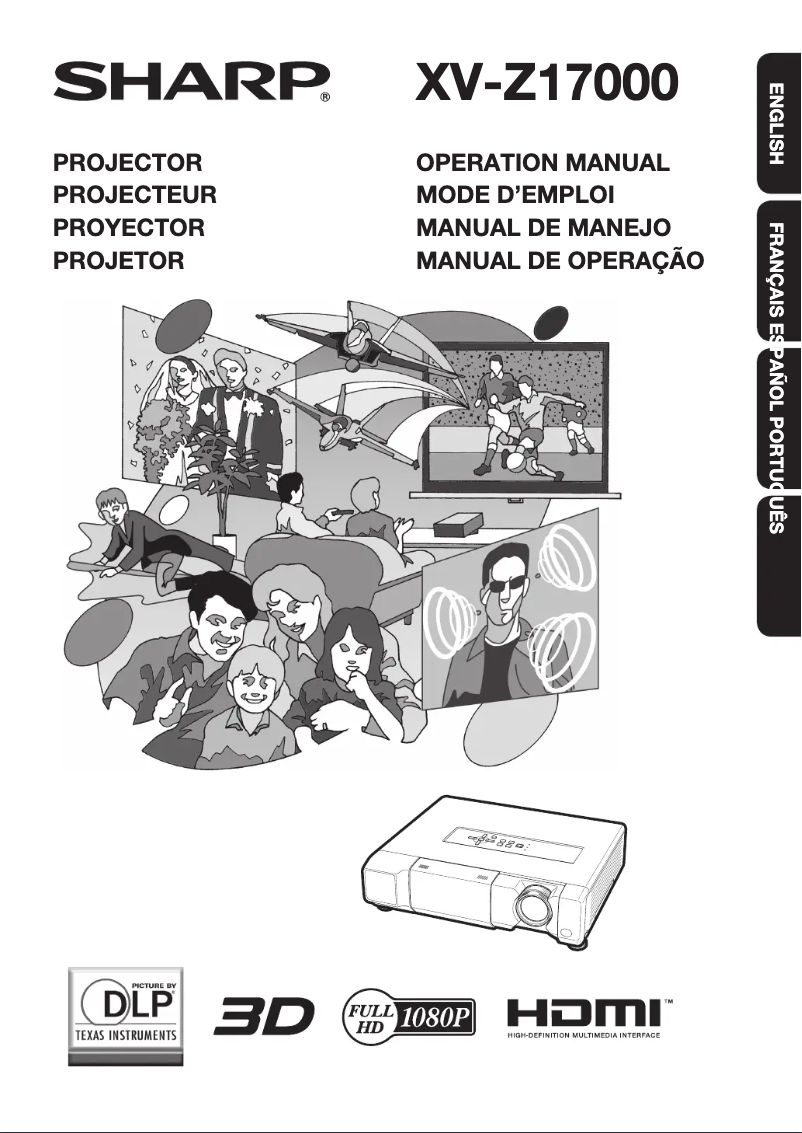 SHARP®

XV-Z17000

PROJECTOR
PROJECTEUR
PROYECTOR
PROJETOR

OPERATION MANUAL
MODE D'EMPLOI
MANUAL DE MANEJO
MANUAL DE OPERAÇÃO

ENGLISH
FRANÇAIS
ESPAÑOL
PORTUGUÊS

PICTURE BY
DLP
TEXAS INSTRUMENTS

3D

FULL HD 1080P

HDMI™
HIGH-DEFINITION MULTIMEDIA INTERFACE