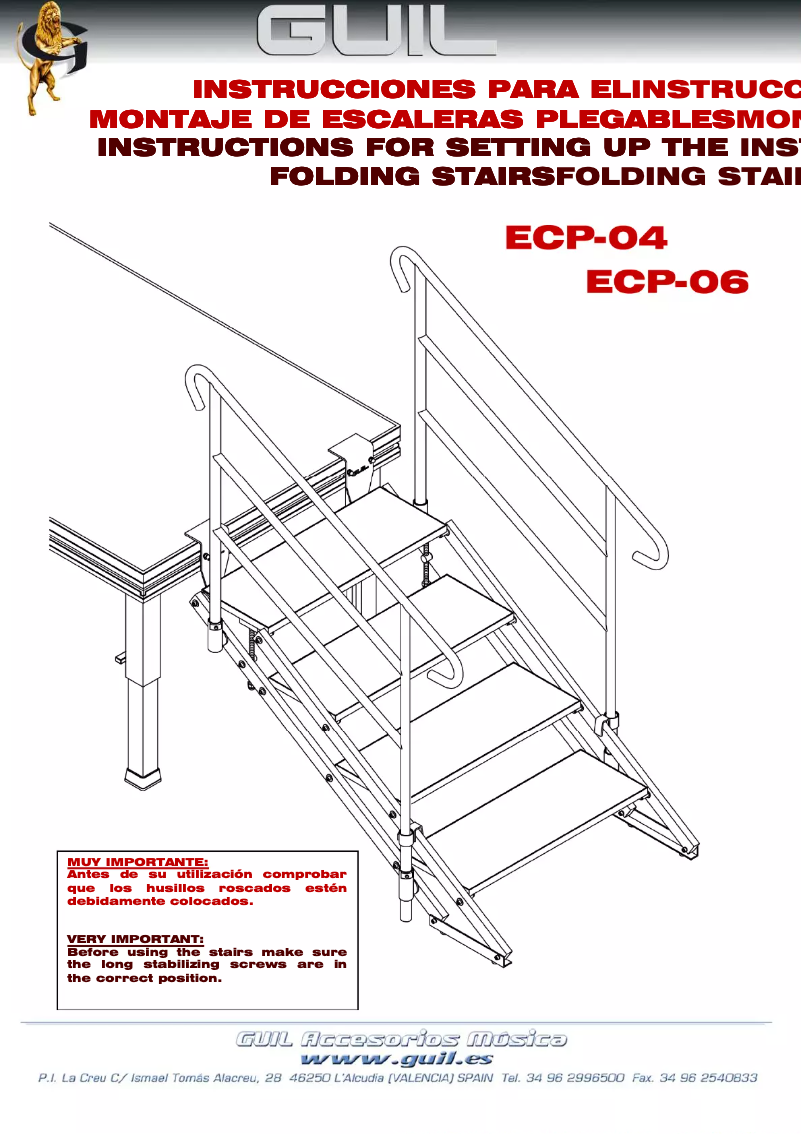 GUIL

INSTRUCCIONES PARA ELINSTRUCC
MONTAJE DE ESCALERAS PLEGABLESMON
INSTRUCTIONS FOR SETTING UP THE INS
FOLDING STAIRSFOLDING STAI

ECP-04
ECP-06

MUY IMPORTANTE:
Antes de su utilización comprobar que los husillos roscados estén debidamente colocados.

VERY IMPORTANT:
Before using the stairs make sure the long stabilizing screws are in the correct position.

GUIL Accesorios Música
www.guil.es
P.I. La Creu C/ Ismael Tomás Alacreu, 28 46250 L'Alcudia (VALENCIA) SPAIN Tel. 34 96 2996500 Fax. 34 96 2540833