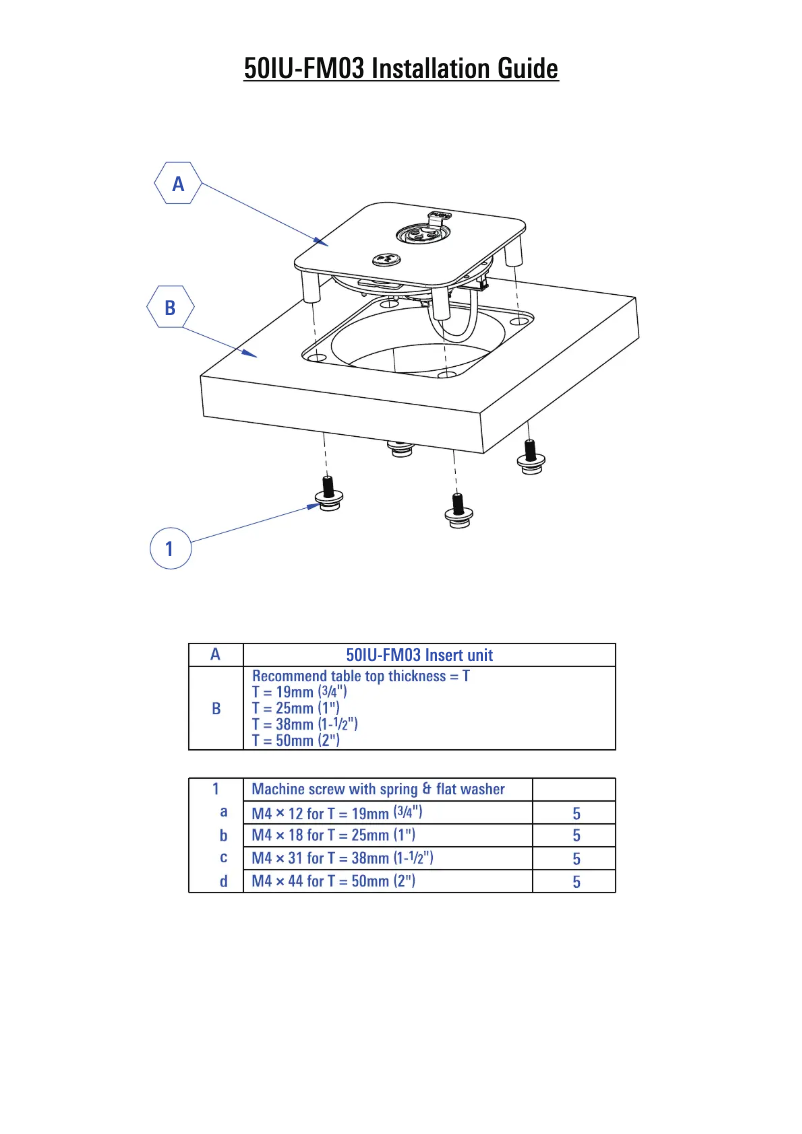 50IU-FM03 Installation Guide

A

B

1

| A | 50IU-FM03 Insert unit |
|---|---|
| B | Recommend table top thickness = T<br>T = 19mm (3/4")<br>T = 25mm (1")<br>T = 38mm (1-1/2")<br>T = 50mm (2") |

| 1 | Machine screw with spring & flat washer | |
|---|---|---|
| a | M4 × 12 for T = 19mm (3/4") | 5 |
| b | M4 × 18 for T = 25mm (1") | 5 |
| c | M4 × 31 for T = 38mm (1-1/2") | 5 |
| d | M4 × 44 for T = 50mm (2") | 5 |