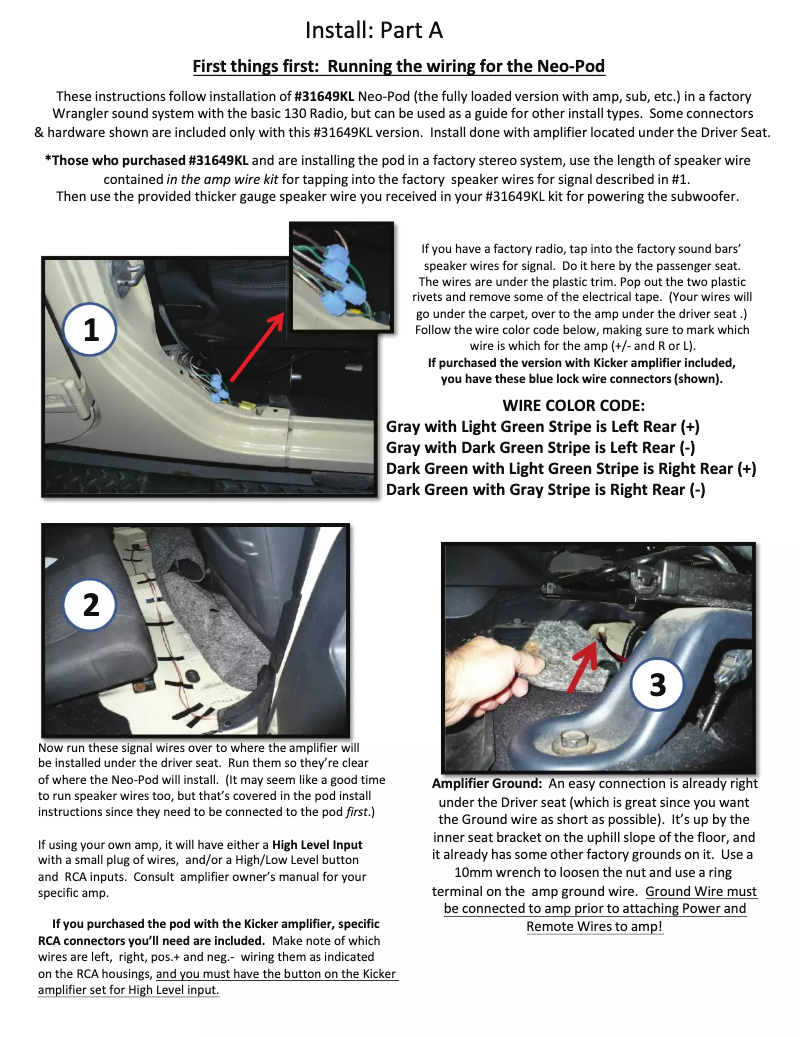 Install: Part A

First things first: Running the wiring for the Neo-Pod

These instructions follow installation of #31649KL Neo-Pod (the fully loaded version with amp, sub, etc.) in a factory Wrangler sound system with the basic 130 Radio, but can be used as a guide for other install types. Some connectors & hardware shown are included only with this #31649KL version. Install done with amplifier located under the Driver Seat.

*Those who purchased #31649KL and are installing the pod in a factory stereo system, use the length of speaker wire contained in the amp wire kit for tapping into the factory speaker wires for signal described in #1. Then use the provided thicker gauge speaker wire you received in your #31649KL kit for powering the subwoofer.

1

If you have a factory radio, tap into the factory sound bars' speaker wires for signal. Do it here by the passenger seat. The wires are under the plastic trim. Pop out the two plastic rivets and remove some of the electrical tape. (Your wires will go under the carpet, over to the amp under the driver seat .) Follow the wire color code below, making sure to mark which wire is which for the amp (+/- and R or L).
If purchased the version with Kicker amplifier included, you have these blue lock wire connectors (shown).

WIRE COLOR CODE:
Gray with Light Green Stripe is Left Rear (+)
Gray with Dark Green Stripe is Left Rear (-)
Dark Green with Light Green Stripe is Right Rear (+)
Dark Green with Gray Stripe is Right Rear (-)

2

Now run these signal wires over to where the amplifier will be installed under the driver seat. Run them so they're clear of where the Neo-Pod will install. (It may seem like a good time to run speaker wires too, but that's covered in the pod install instructions since they need to be connected to the pod first.)

If using your own amp, it will have either a High Level Input with a small plug of wires, and/or a High/Low Level button and RCA inputs. Consult amplifier owner's manual for your specific amp.

If you purchased the pod with the Kicker amplifier, specific RCA connectors you'll need are included. Make note of which wires are left, right, pos.+ and neg.- wiring them as indicated on the RCA housings, and you must have the button on the Kicker amplifier set for High Level input.

3

Amplifier Ground: An easy connection is already right under the Driver seat (which is great since you want the Ground wire as short as possible). It's up by the inner seat bracket on the uphill slope of the floor, and it already has some other factory grounds on it. Use a 10mm wrench to loosen the nut and use a ring terminal on the amp ground wire. Ground Wire must be connected to amp prior to attaching Power and Remote Wires to amp!