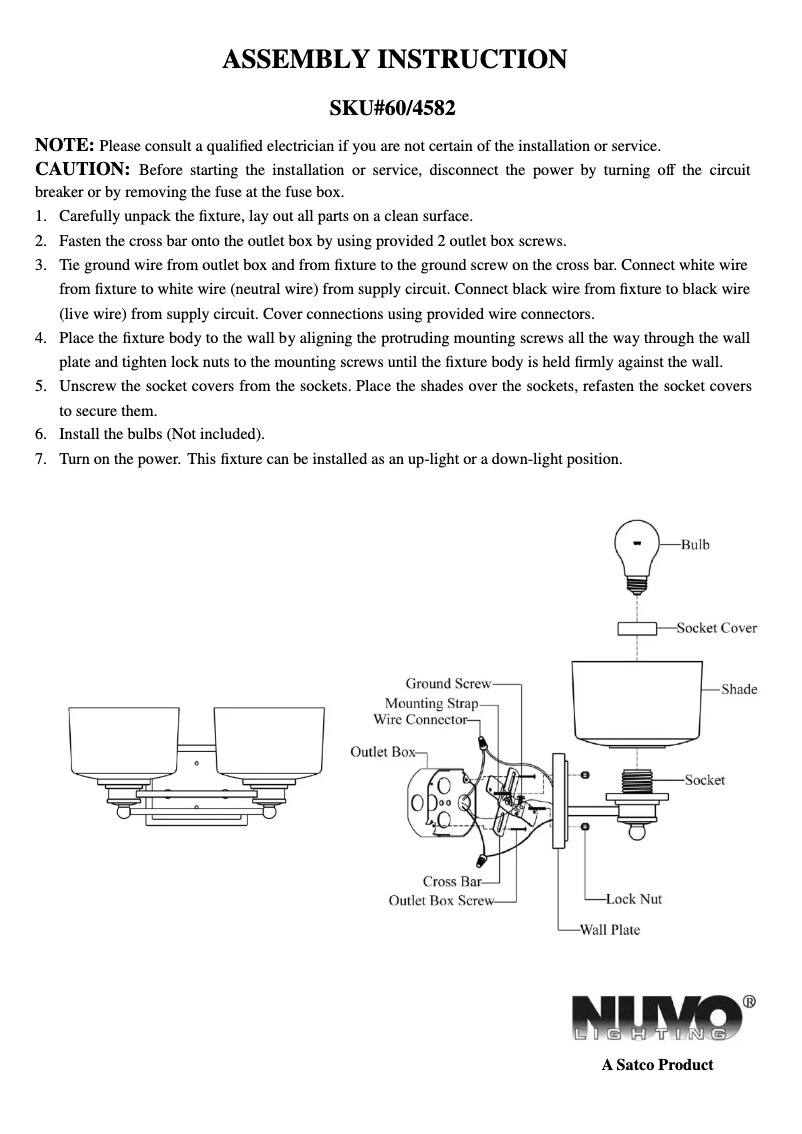 ASSEMBLY INSTRUCTION

SKU#60/4582

NOTE: Please consult a qualified electrician if you are not certain of the installation or service.
CAUTION: Before starting the installation or service, disconnect the power by turning off the circuit breaker or by removing the fuse at the fuse box.

1. Carefully unpack the fixture, lay out all parts on a clean surface.
2. Fasten the cross bar onto the outlet box by using provided 2 outlet box screws.
3. Tie ground wire from outlet box and from fixture to the ground screw on the cross bar. Connect white wire from fixture to white wire (neutral wire) from supply circuit. Connect black wire from fixture to black wire (live wire) from supply circuit. Cover connections using provided wire connectors.
4. Place the fixture body to the wall by aligning the protruding mounting screws all the way through the wall plate and tighten lock nuts to the mounting screws until the fixture body is held firmly against the wall.
5. Unscrew the socket covers from the sockets. Place the shades over the sockets, refasten the socket covers to secure them.
6. Install the bulbs (Not included).
7. Turn on the power. This fixture can be installed as an up-light or a down-light position.

Bulb
Socket Cover
Shade
Socket
Ground Screw
Mounting Strap
Wire Connector
Outlet Box
Cross Bar
Outlet Box Screw
Lock Nut
Wall Plate

NUVO®
LIGHTING
A Satco Product