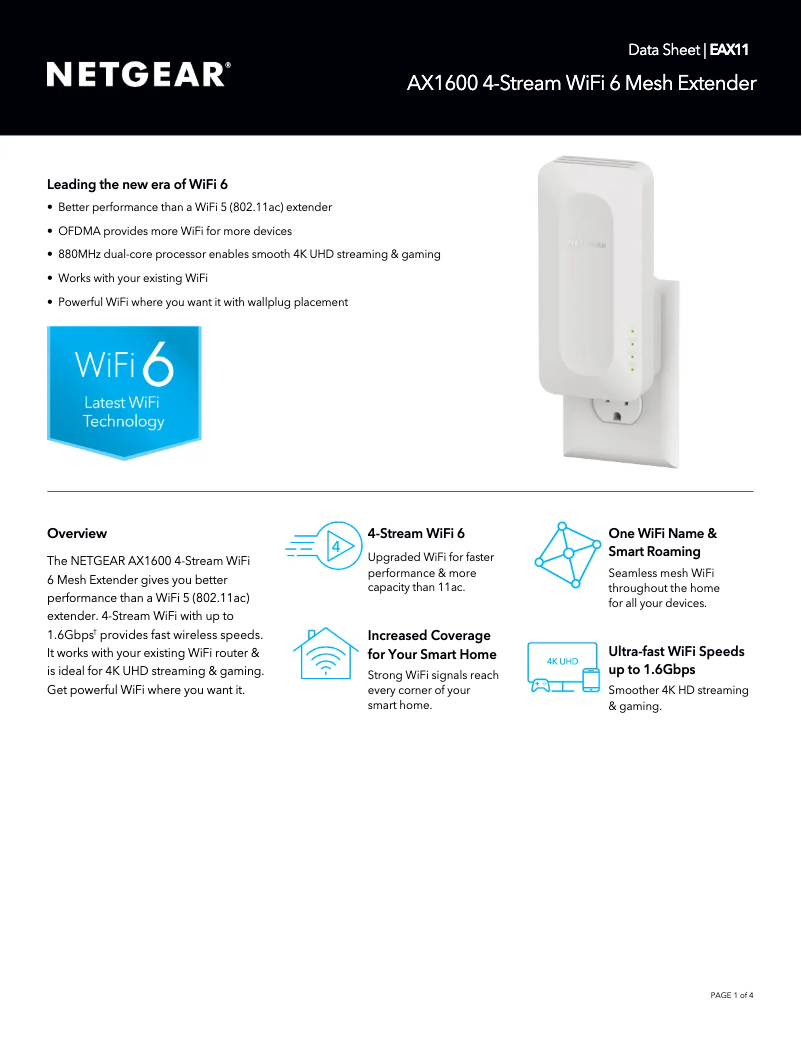 NETGEAR®

Data Sheet | EAX11

AX1600 4-Stream WiFi 6 Mesh Extender

Leading the new era of WiFi 6

• Better performance than a WiFi 5 (802.11ac) extender
• OFDMA provides more WiFi for more devices
• 880MHz dual-core processor enables smooth 4K UHD streaming & gaming
• Works with your existing WiFi
• Powerful WiFi where you want it with wallplug placement

WiFi 6
Latest WiFi Technology

Overview

The NETGEAR AX1600 4-Stream WiFi 6 Mesh Extender gives you better performance than a WiFi 5 (802.11ac) extender. 4-Stream WiFi with up to 1.6Gbps† provides fast wireless speeds. It works with your existing WiFi router & is ideal for 4K UHD streaming & gaming. Get powerful WiFi where you want it.

4

4-Stream WiFi 6
Upgraded WiFi for faster performance & more capacity than 11ac.

Increased Coverage for Your Smart Home
Strong WiFi signals reach every corner of your smart home.

One WiFi Name & Smart Roaming
Seamless mesh WiFi throughout the home for all your devices.

4K UHD

Ultra-fast WiFi Speeds up to 1.6Gbps
Smoother 4K HD streaming & gaming.

PAGE 1 of 4