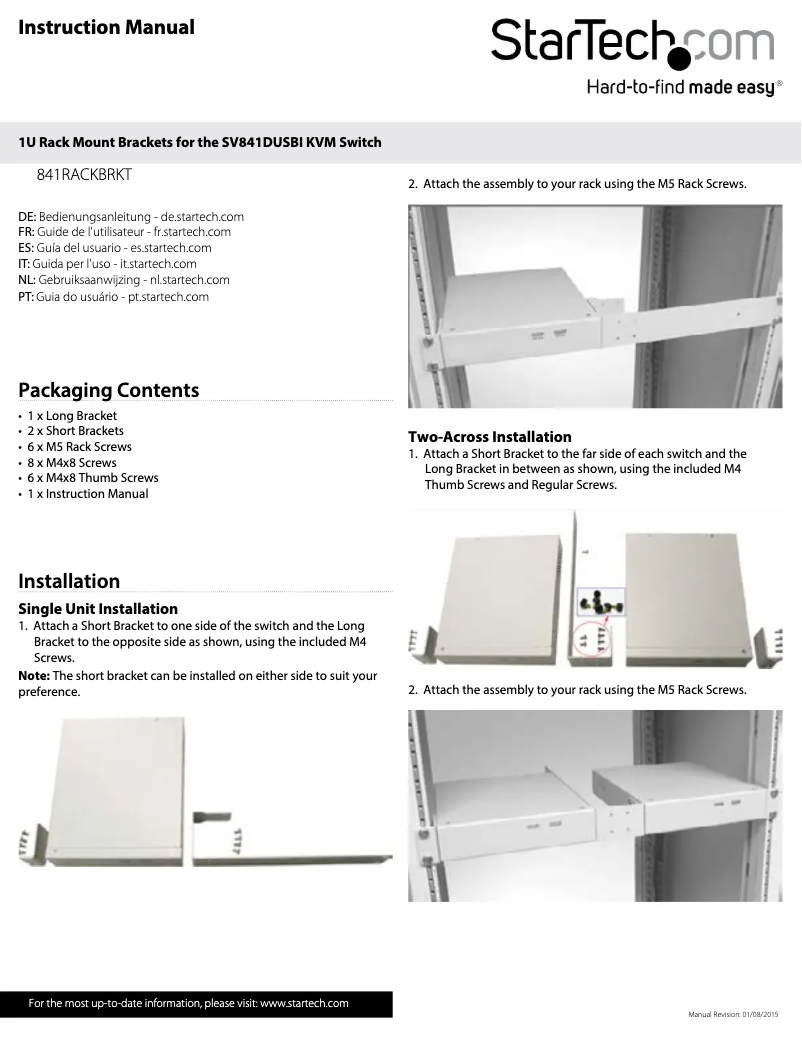 Instruction Manual

StarTech.com

Hard-to-find made easy®

1U Rack Mount Brackets for the SV841DUSBI KVM Switch

841RACKBRKT

DE: Bedienungsanleitung - de.startech.com
FR: Guide de l'utilisateur - fr.startech.com
ES: Guía del usuario - es.startech.com
IT: Guida per l'uso - it.startech.com
NL: Gebruiksaanwijzing - nl.startech.com
PT: Guia do usuário - pt.startech.com

Packaging Contents

• 1 x Long Bracket
• 2 x Short Brackets
• 6 x M5 Rack Screws
• 8 x M4x8 Screws
• 6 x M4x8 Thumb Screws
• 1 x Instruction Manual

Installation

Single Unit Installation

1. Attach a Short Bracket to one side of the switch and the Long Bracket to the opposite side as shown, using the included M4 Screws.

Note: The short bracket can be installed on either side to suit your preference.

2. Attach the assembly to your rack using the M5 Rack Screws.

Two-Across Installation

1. Attach a Short Bracket to the far side of each switch and the Long Bracket in between as shown, using the included M4 Thumb Screws and Regular Screws.

2. Attach the assembly to your rack using the M5 Rack Screws.

For the most up-to-date information, please visit: www.startech.com

Manual Revision: 01/08/2015