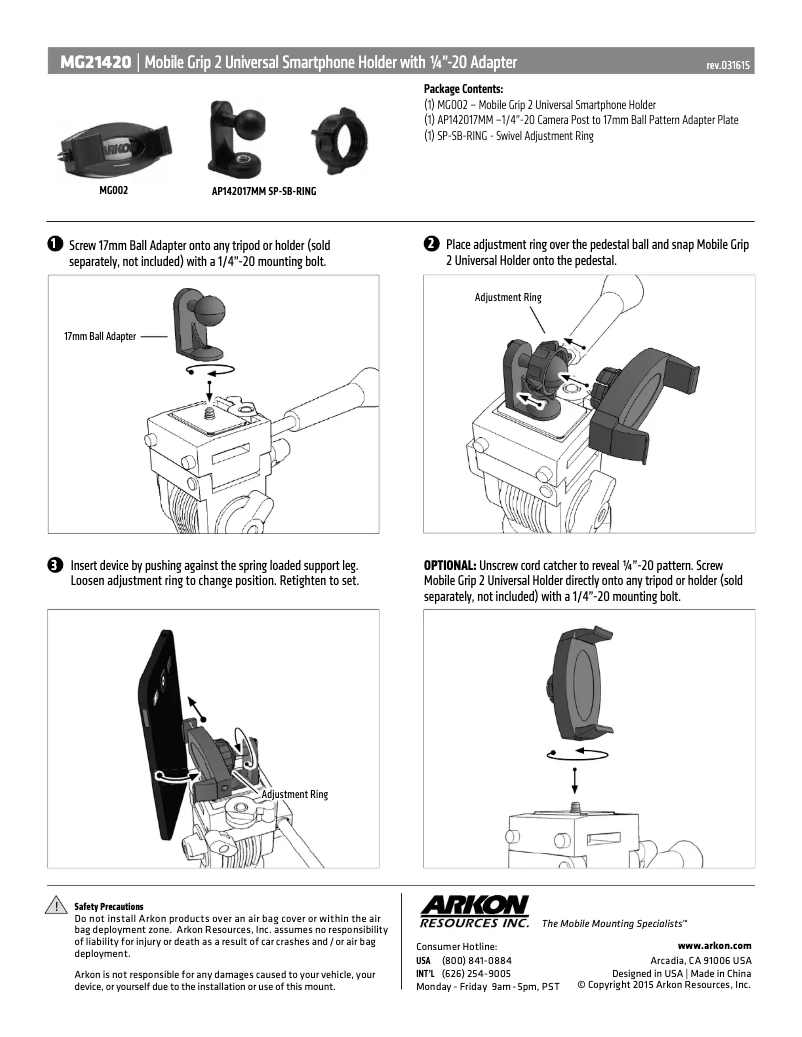 MG21420 | Mobile Grip 2 Universal Smartphone Holder with ¼"-20 Adapter rev.031615

ARKON

MG002 AP142017MM SP-SB-RING

Package Contents:
(1) MG002 – Mobile Grip 2 Universal Smartphone Holder
(1) AP142017MM –1/4"-20 Camera Post to 17mm Ball Pattern Adapter Plate
(1) SP-SB-RING - Swivel Adjustment Ring

1 Screw 17mm Ball Adapter onto any tripod or holder (sold separately, not included) with a 1/4"-20 mounting bolt.

17mm Ball Adapter

2 Place adjustment ring over the pedestal ball and snap Mobile Grip 2 Universal Holder onto the pedestal.

Adjustment Ring

3 Insert device by pushing against the spring loaded support leg. Loosen adjustment ring to change position. Retighten to set.

Adjustment Ring

OPTIONAL: Unscrew cord catcher to reveal ¼"-20 pattern. Screw Mobile Grip 2 Universal Holder directly onto any tripod or holder (sold separately, not included) with a 1/4"-20 mounting bolt.

Safety Precautions
Do not install Arkon products over an air bag cover or within the air bag deployment zone. Arkon Resources, Inc. assumes no responsibility of liability for injury or death as a result of car crashes and / or air bag deployment.

Arkon is not responsible for any damages caused to your vehicle, your device, or yourself due to the installation or use of this mount.

ARKON RESOURCES INC. The Mobile Mounting Specialists™

Consumer Hotline:
USA (800) 841-0884
INT'L (626) 254-9005
Monday - Friday 9am - 5pm, PST

www.arkon.com
Arcadia, CA 91006 USA
Designed in USA | Made in China
© Copyright 2015 Arkon Resources, Inc.