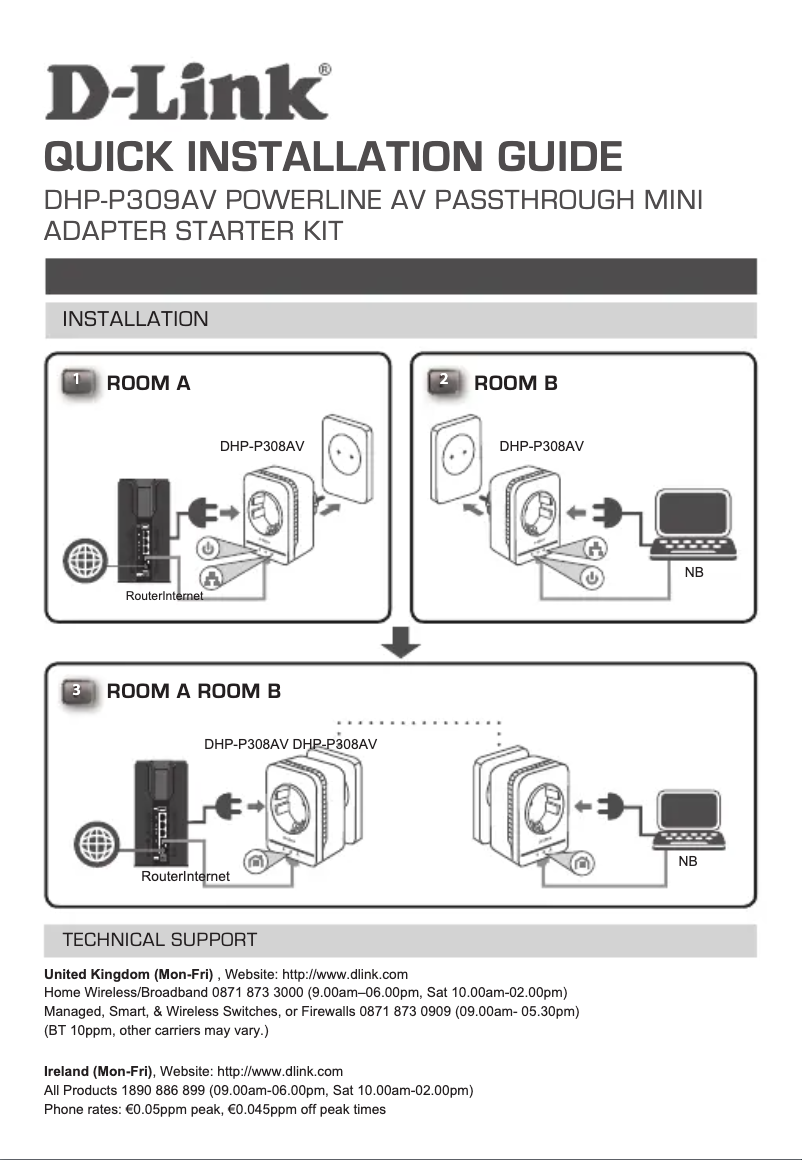 D-Link®

QUICK INSTALLATION GUIDE

DHP-P309AV POWERLINE AV PASSTHROUGH MINI ADAPTER STARTER KIT

INSTALLATION

1 ROOM A

DHP-P308AV

RouterInternet

2 ROOM B

DHP-P308AV

NB

3 ROOM A ROOM B

DHP-P308AV DHP-P308AV

RouterInternet

NB

TECHNICAL SUPPORT

United Kingdom (Mon-Fri) , Website: http://www.dlink.com
Home Wireless/Broadband 0871 873 3000 (9.00am–06.00pm, Sat 10.00am-02.00pm)
Managed, Smart, & Wireless Switches, or Firewalls 0871 873 0909 (09.00am- 05.30pm)
(BT 10ppm, other carriers may vary.)

Ireland (Mon-Fri), Website: http://www.dlink.com
All Products 1890 886 899 (09.00am-06.00pm, Sat 10.00am-02.00pm)
Phone rates: €0.05ppm peak, €0.045ppm off peak times