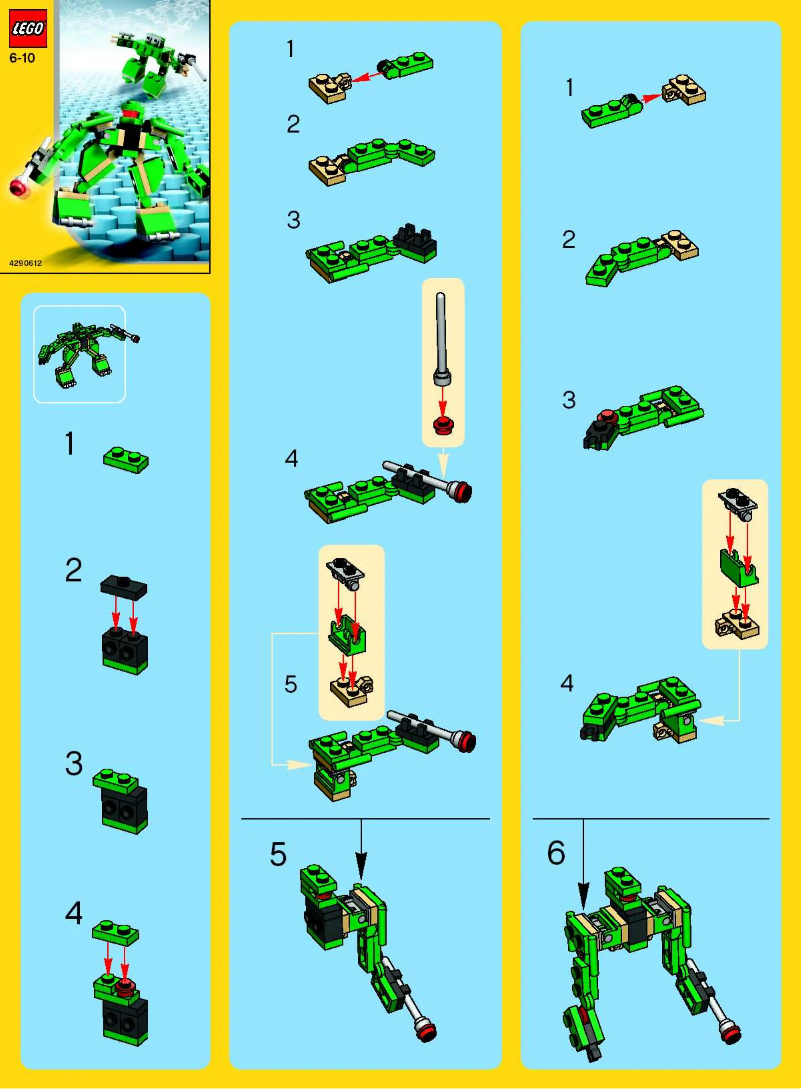 LEGO
6-10
4290612

1
2
3
4

1
2
3
4
5
5

1
2
3
4
6