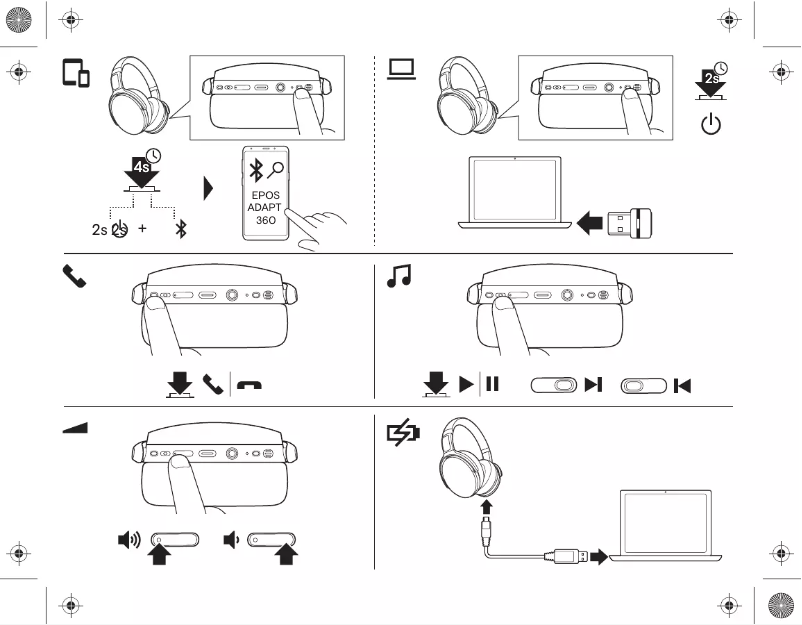 4s

2s +

EPOS ADAPT 360

2s