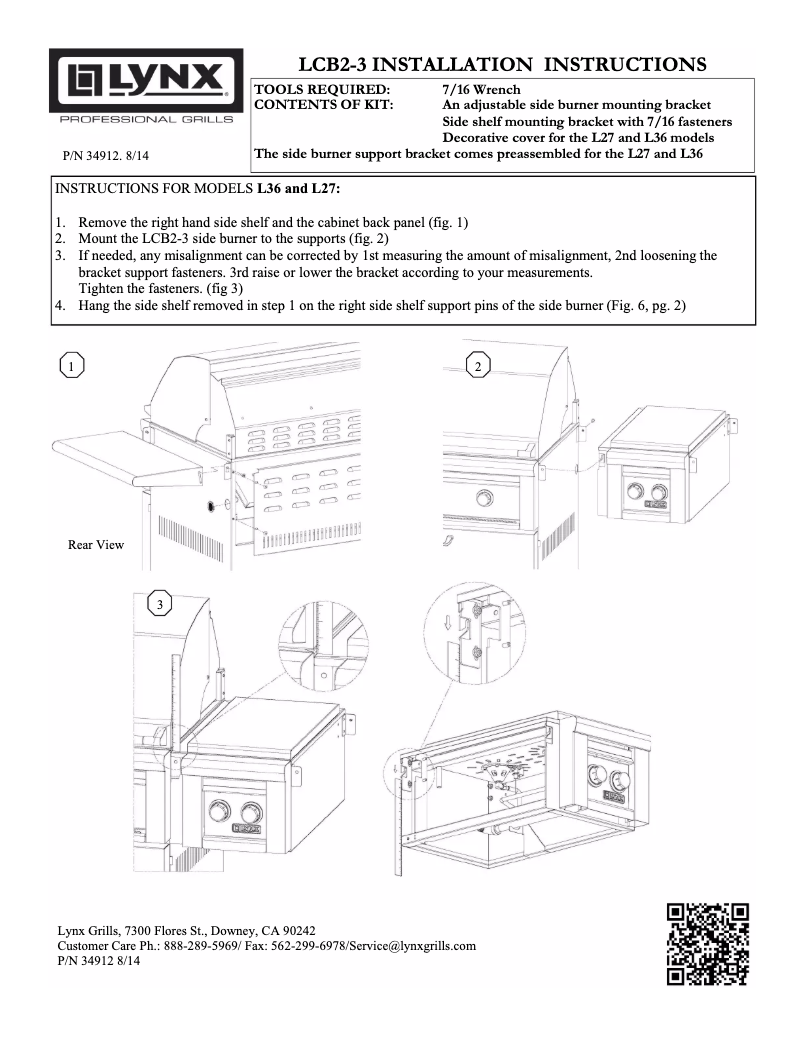 LYNX
PROFESSIONAL GRILLS

P/N 34912. 8/14

LCB2-3 INSTALLATION INSTRUCTIONS

TOOLS REQUIRED: 7/16 Wrench
CONTENTS OF KIT: An adjustable side burner mounting bracket
Side shelf mounting bracket with 7/16 fasteners
Decorative cover for the L27 and L36 models
The side burner support bracket comes preassembled for the L27 and L36

INSTRUCTIONS FOR MODELS L36 and L27:

1. Remove the right hand side shelf and the cabinet back panel (fig. 1)
2. Mount the LCB2-3 side burner to the supports (fig. 2)
3. If needed, any misalignment can be corrected by 1st measuring the amount of misalignment, 2nd loosening the bracket support fasteners. 3rd raise or lower the bracket according to your measurements. Tighten the fasteners. (fig 3)
4. Hang the side shelf removed in step 1 on the right side shelf support pins of the side burner (Fig. 6, pg. 2)

1

2

Rear View

3

Lynx Grills, 7300 Flores St., Downey, CA 90242
Customer Care Ph.: 888-289-5969/ Fax: 562-299-6978/Service@lynxgrills.com
P/N 34912 8/14