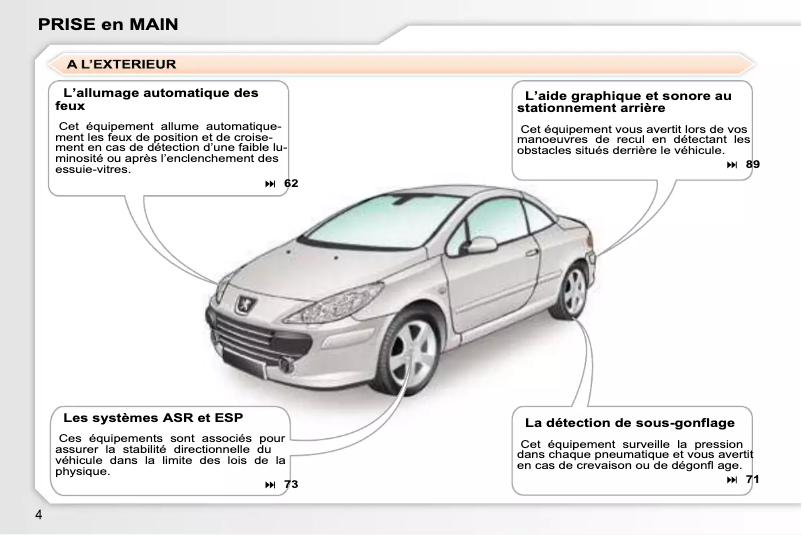 PRISE en MAIN

A L'EXTERIEUR

L'allumage automatique des feux

Cet équipement allume automatiquement les feux de position et de croisement en cas de détection d'une faible luminosité ou après l'enclenchement des essuie-vitres.

⏭ 62

L'aide graphique et sonore au stationnement arrière

Cet équipement vous avertit lors de vos manoeuvres de recul en détectant les obstacles situés derrière le véhicule.

⏭ 89

Les systèmes ASR et ESP

Ces équipements sont associés pour assurer la stabilité directionnelle du véhicule dans la limite des lois de la physique.

⏭ 73

La détection de sous-gonflage

Cet équipement surveille la pression dans chaque pneumatique et vous avertit en cas de crevaison ou de dégonfl age.

⏭ 71

4