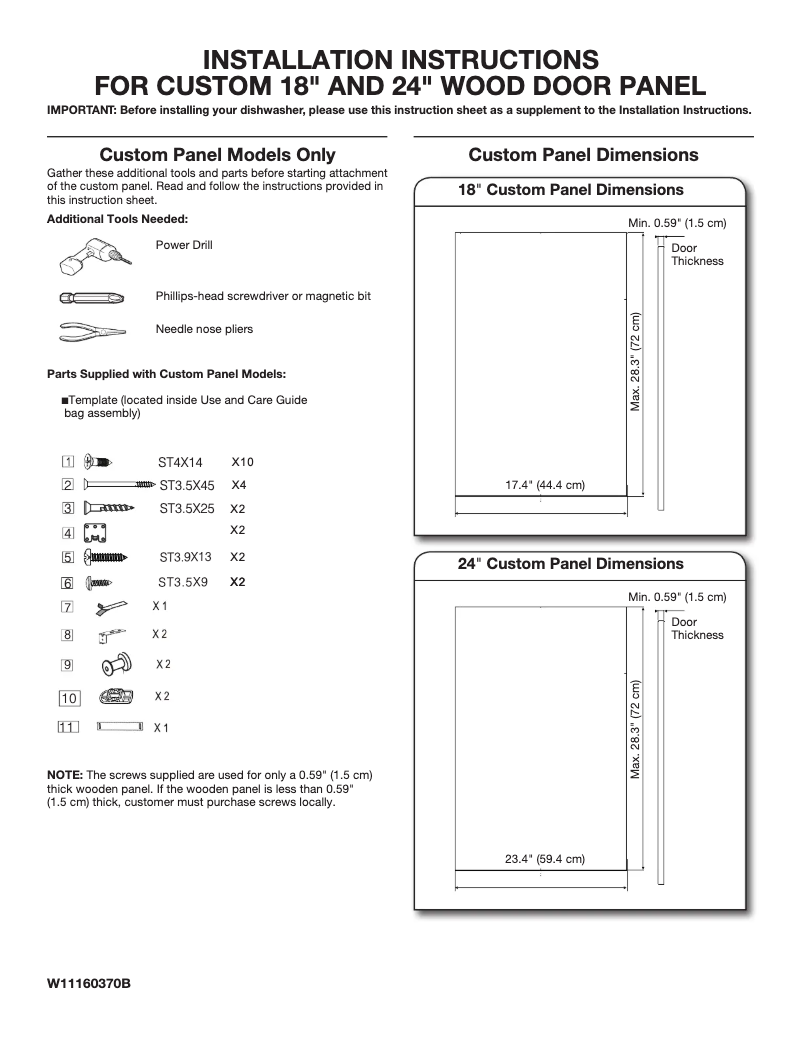 INSTALLATION INSTRUCTIONS
FOR CUSTOM 18" AND 24" WOOD DOOR PANEL

IMPORTANT: Before installing your dishwasher, please use this instruction sheet as a supplement to the Installation Instructions.

Custom Panel Models Only

Gather these additional tools and parts before starting attachment of the custom panel. Read and follow the instructions provided in this instruction sheet.

Additional Tools Needed:

Power Drill

Phillips-head screwdriver or magnetic bit

Needle nose pliers

Parts Supplied with Custom Panel Models:

■Template (located inside Use and Care Guide bag assembly)

1 ST4X14 X10
2 ST3.5X45 X4
3 ST3.5X25 X2
4 X2
5 ST3.9X13 X2
6 ST3.5X9 X2
7 X 1
8 X 2
9 X 2
10 X 2
11 X 1

NOTE: The screws supplied are used for only a 0.59" (1.5 cm) thick wooden panel. If the wooden panel is less than 0.59" (1.5 cm) thick, customer must purchase screws locally.

Custom Panel Dimensions

18" Custom Panel Dimensions

Min. 0.59" (1.5 cm)
Door Thickness
Max. 28.3" (72 cm)
17.4" (44.4 cm)

24" Custom Panel Dimensions

Min. 0.59" (1.5 cm)
Door Thickness
Max. 28.3" (72 cm)
23.4" (59.4 cm)

W11160370B