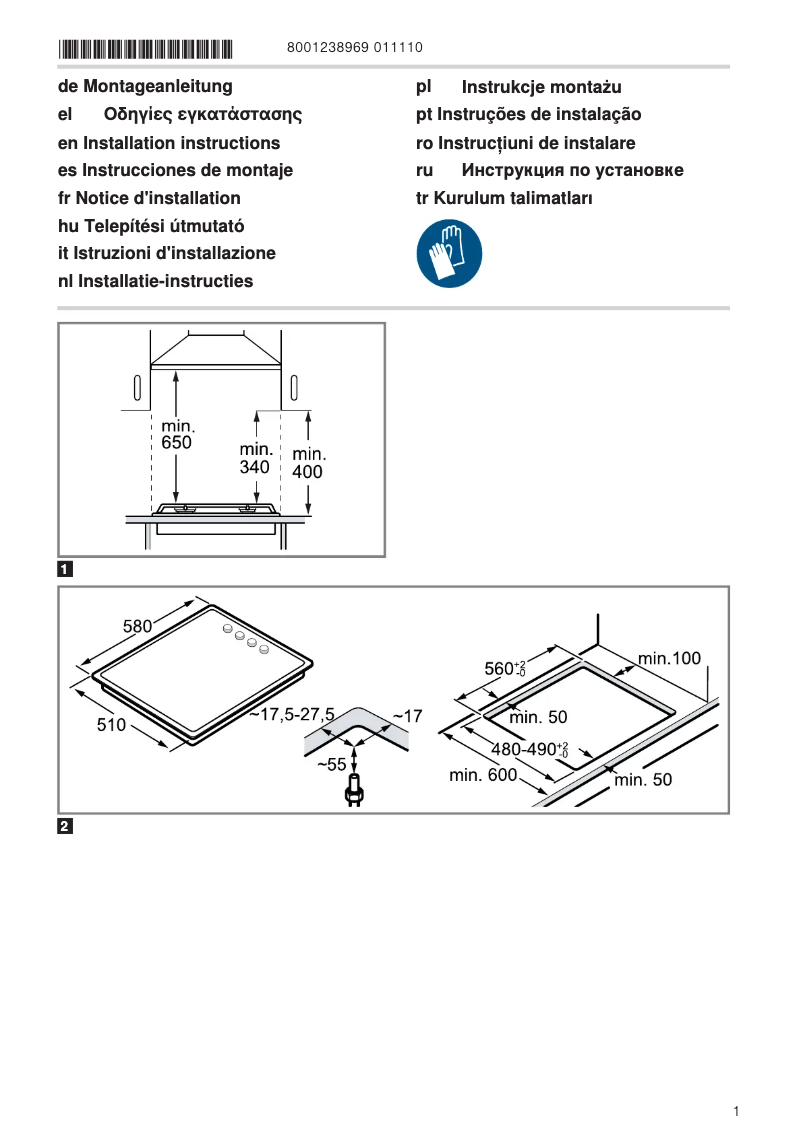 8001238969 011110

de Montageanleitung
el Οδηγίες εγκατάστασης
en Installation instructions
es Instrucciones de montaje
fr Notice d'installation
hu Telepítési útmutató
it Istruzioni d'installazione
nl Installatie-instructies

pl Instrukcje montażu
pt Instruções de instalação
ro Instrucțiuni de instalare
ru Инструкция по установке
tr Kurulum talimatları

min. 650
min. 340
min. 400

1

580
510
~17,5-27,5
~17
~55
$560^{+2}_{-0}$
min.100
min. 50
$480\text{-}490^{+2}_{-0}$
min. 600
min. 50

2

1