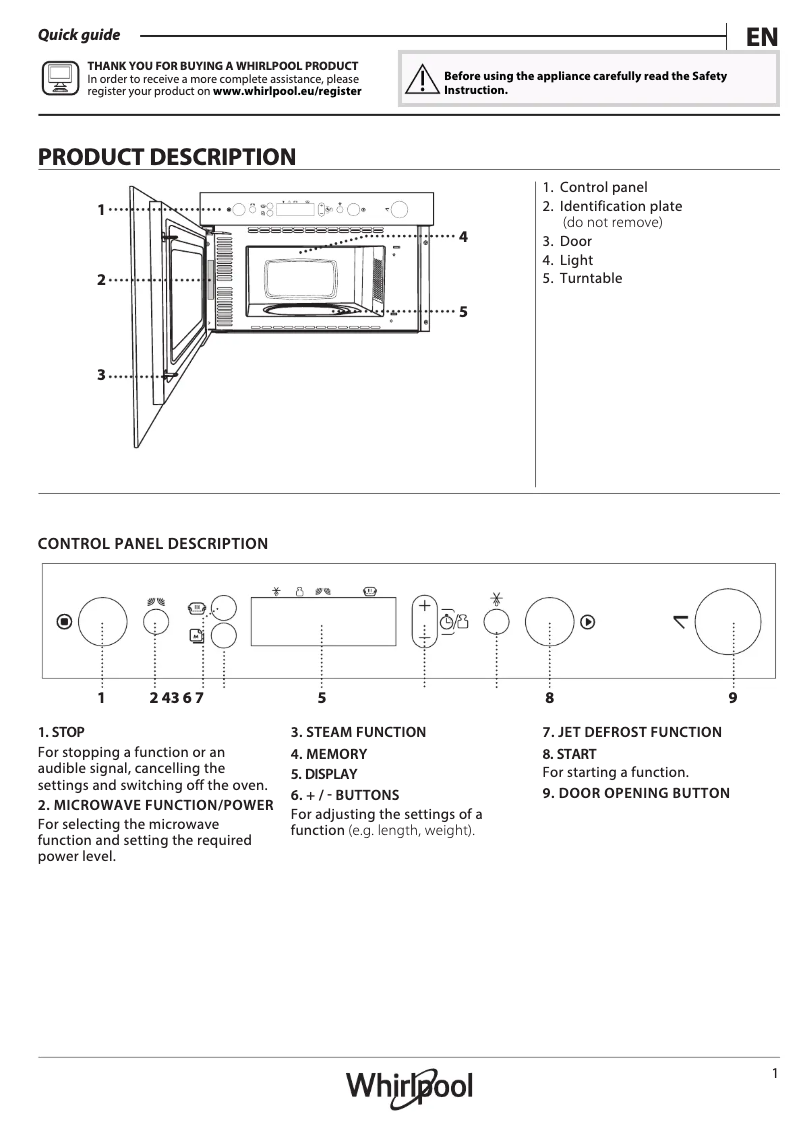 Quick guide

EN

THANK YOU FOR BUYING A WHIRLPOOL PRODUCT
In order to receive a more complete assistance, please register your product on www.whirlpool.eu/register

Before using the appliance carefully read the Safety Instruction.

PRODUCT DESCRIPTION

1
2
3
4
5

1. Control panel
2. Identification plate (do not remove)
3. Door
4. Light
5. Turntable

CONTROL PANEL DESCRIPTION

1 2 4 3 6 7 5 8 9

1. STOP
For stopping a function or an audible signal, cancelling the settings and switching off the oven.
2. MICROWAVE FUNCTION/POWER
For selecting the microwave function and setting the required power level.

3. STEAM FUNCTION
4. MEMORY
5. DISPLAY
6. + / - BUTTONS
For adjusting the settings of a function (e.g. length, weight).

7. JET DEFROST FUNCTION
8. START
For starting a function.
9. DOOR OPENING BUTTON

Whirlpool

1