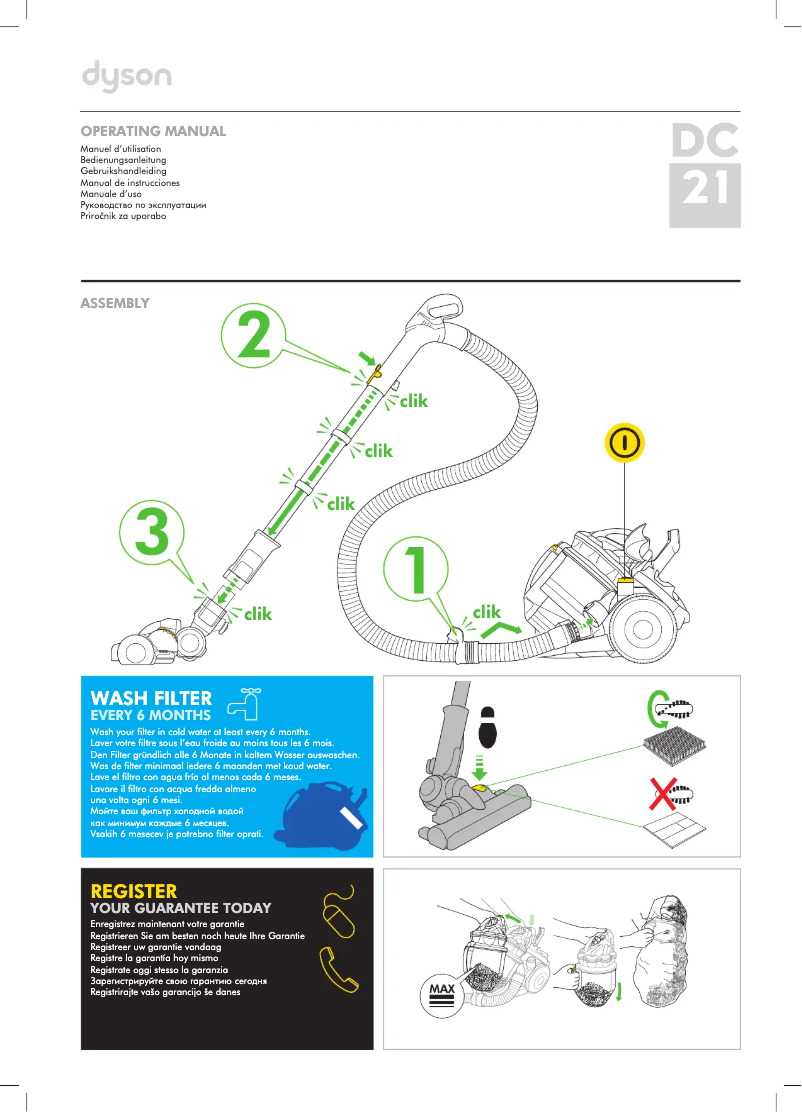 dyson

OPERATING MANUAL
Manuel d'utilisation
Bedienungsanleitung
Gebruikshandleiding
Manual de instrucciones
Manuale d'uso
Руководство по эксплуатации
Priročnik za uporabo

DC 21

ASSEMBLY

2

clik

clik

clik

3

clik

1

clik

WASH FILTER
EVERY 6 MONTHS
Wash your filter in cold water at least every 6 months.
Laver votre filtre sous l'eau froide au moins tous les 6 mois.
Den Filter gründlich alle 6 Monate in kaltem Wasser auswaschen.
Was de filter minimaal iedere 6 maanden met koud water.
Lave el filtro con agua fría al menos cada 6 meses.
Lavare il filtro con acqua fredda almeno una volta ogni 6 mesi.
Мойте ваш фильтр холодной водой как минимум каждые 6 месяцев.
Vsakih 6 mesecev je potrebno filter oprati.

REGISTER
YOUR GUARANTEE TODAY
Enregistrez maintenant votre garantie
Registrieren Sie am besten noch heute Ihre Garantie
Registreer uw garantie vandaag
Registre la garantía hoy mismo
Registrate oggi stesso la garanzia
Зарегистрируйте свою гарантию сегодня
Registrirajte vašo garancijo še danes

MAX