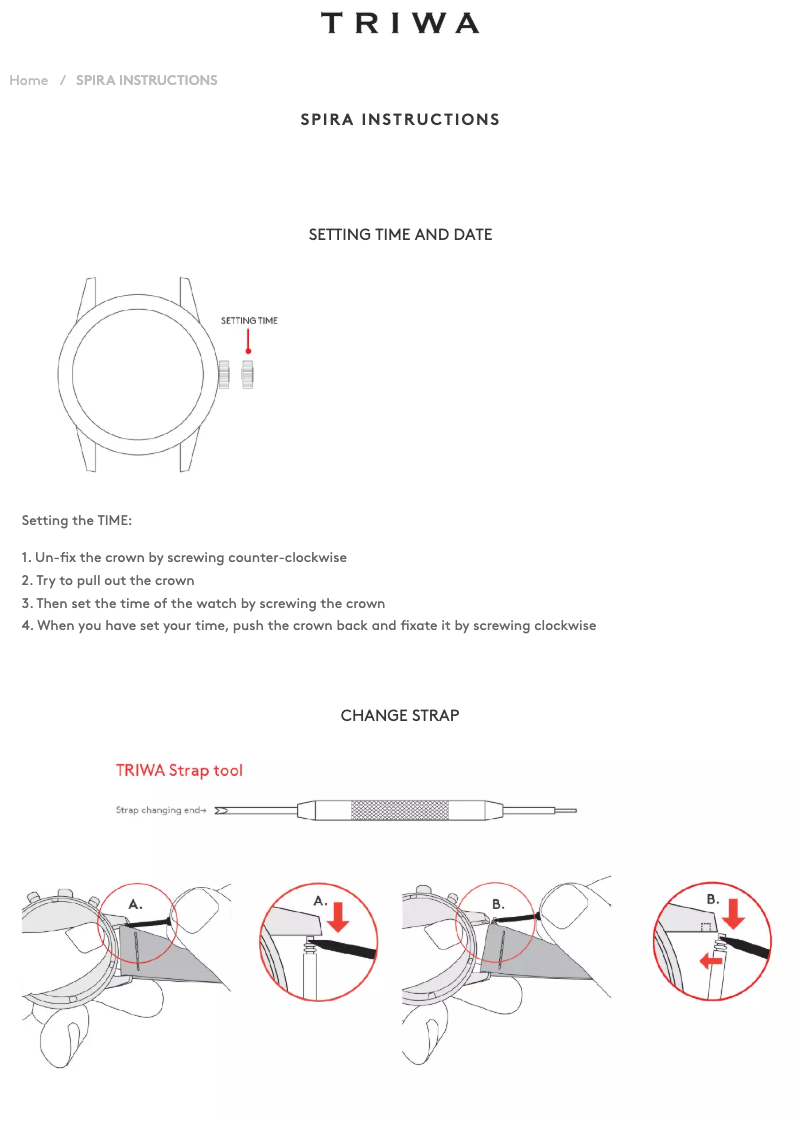 TRIWA

Home / SPIRA INSTRUCTIONS

SPIRA INSTRUCTIONS

SETTING TIME AND DATE

SETTING TIME

Setting the TIME:

1. Un-fix the crown by screwing counter-clockwise
2. Try to pull out the crown
3. Then set the time of the watch by screwing the crown
4. When you have set your time, push the crown back and fixate it by screwing clockwise

CHANGE STRAP

TRIWA Strap tool

Strap changing end→

A.

A.

B.

B.