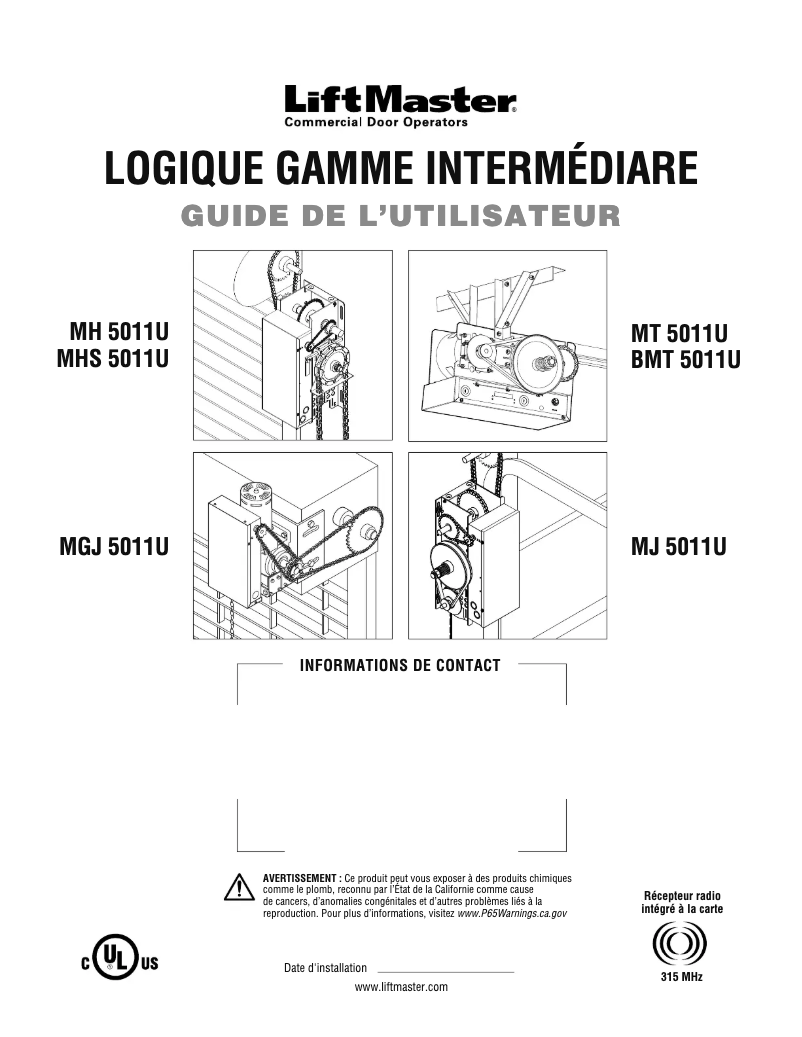 LiftMaster®
Commercial Door Operators

LOGIQUE GAMME INTERMÉDIARE

GUIDE DE L'UTILISATEUR

MH 5011U
MHS 5011U

MT 5011U
BMT 5011U

MGJ 5011U

MJ 5011U

INFORMATIONS DE CONTACT

AVERTISSEMENT : Ce produit peut vous exposer à des produits chimiques comme le plomb, reconnu par l'État de la Californie comme cause de cancers, d'anomalies congénitales et d'autres problèmes liés à la reproduction. Pour plus d'informations, visitez www.P65Warnings.ca.gov

Récepteur radio intégré à la carte

315 MHz

C UL US

Date d'installation

www.liftmaster.com