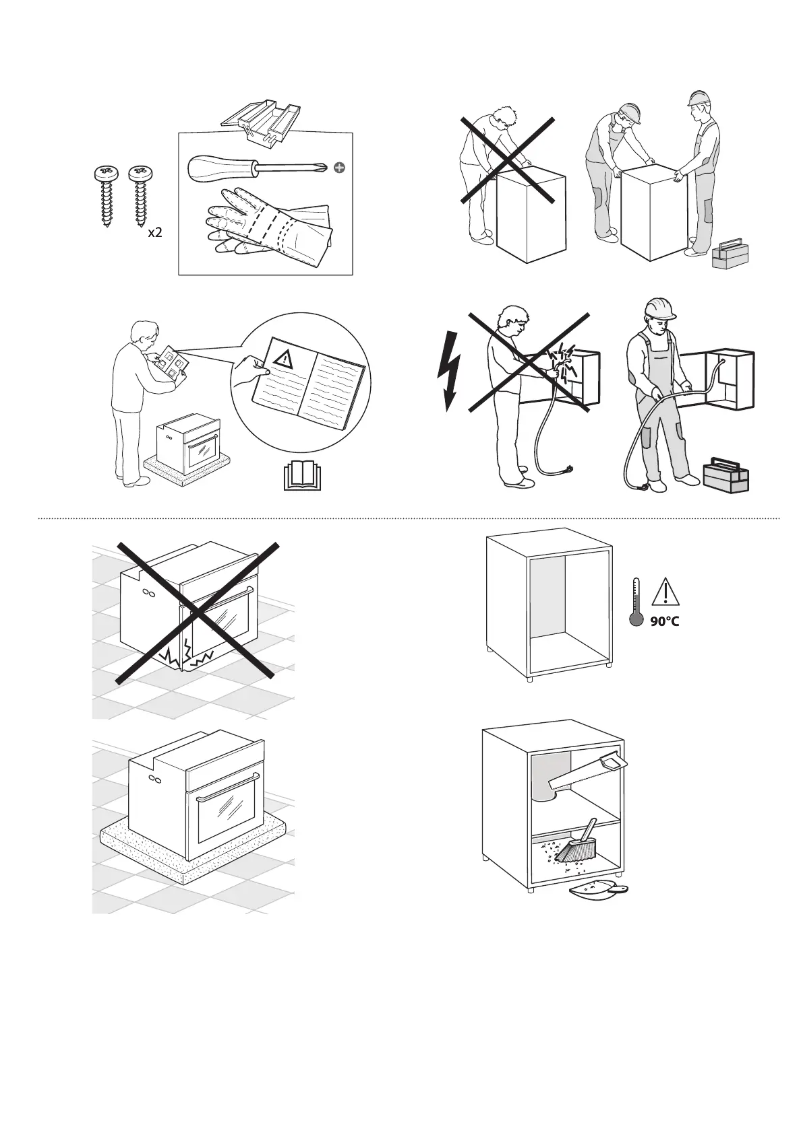 x2

90°C