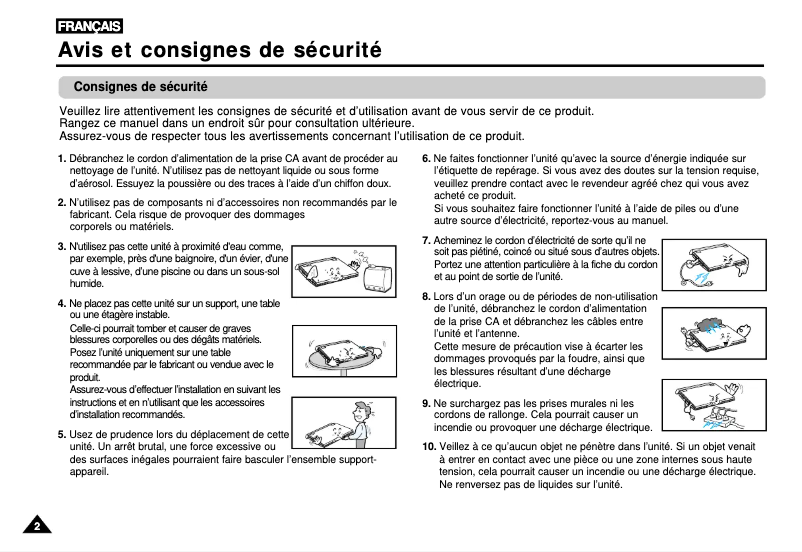 FRANÇAIS

Avis et consignes de sécurité

Consignes de sécurité

Veuillez lire attentivement les consignes de sécurité et d'utilisation avant de vous servir de ce produit.
Rangez ce manuel dans un endroit sûr pour consultation ultérieure.
Assurez-vous de respecter tous les avertissements concernant l'utilisation de ce produit.

1. Débranchez le cordon d'alimentation de la prise CA avant de procéder au nettoyage de l'unité. N'utilisez pas de nettoyant liquide ou sous forme d'aérosol. Essuyez la poussière ou des traces à l'aide d'un chiffon doux.

2. N'utilisez pas de composants ni d'accessoires non recommandés par le fabricant. Cela risque de provoquer des dommages corporels ou matériels.

3. N'utilisez pas cette unité à proximité d'eau comme, par exemple, près d'une baignoire, d'un évier, d'une cuve à lessive, d'une piscine ou dans un sous-sol humide.

4. Ne placez pas cette unité sur un support, une table ou une étagère instable.
Celle-ci pourrait tomber et causer de graves blessures corporelles ou des dégâts matériels.
Posez l'unité uniquement sur une table recommandée par le fabricant ou vendue avec le produit.
Assurez-vous d'effectuer l'installation en suivant les instructions et en n'utilisant que les accessoires d'installation recommandés.

5. Usez de prudence lors du déplacement de cette unité. Un arrêt brutal, une force excessive ou des surfaces inégales pourraient faire basculer l'ensemble support-appareil.

6. Ne faites fonctionner l'unité qu'avec la source d'énergie indiquée sur l'étiquette de repérage. Si vous avez des doutes sur la tension requise, veuillez prendre contact avec le revendeur agréé chez qui vous avez acheté ce produit.
Si vous souhaitez faire fonctionner l'unité à l'aide de piles ou d'une autre source d'électricité, reportez-vous au manuel.

7. Acheminez le cordon d'électricité de sorte qu'il ne soit pas piétiné, coincé ou situé sous d'autres objets. Portez une attention particulière à la fiche du cordon et au point de sortie de l'unité.

8. Lors d'un orage ou de périodes de non-utilisation de l'unité, débranchez le cordon d'alimentation de la prise CA et débranchez les câbles entre l'unité et l'antenne.
Cette mesure de précaution vise à écarter les dommages provoqués par la foudre, ainsi que les blessures résultant d'une décharge électrique.

9. Ne surchargez pas les prises murales ni les cordons de rallonge. Cela pourrait causer un incendie ou provoquer une décharge électrique.

10. Veillez à ce qu'aucun objet ne pénètre dans l'unité. Si un objet venait à entrer en contact avec une pièce ou une zone internes sous haute tension, cela pourrait causer un incendie ou une décharge électrique. Ne renversez pas de liquides sur l'unité.

2