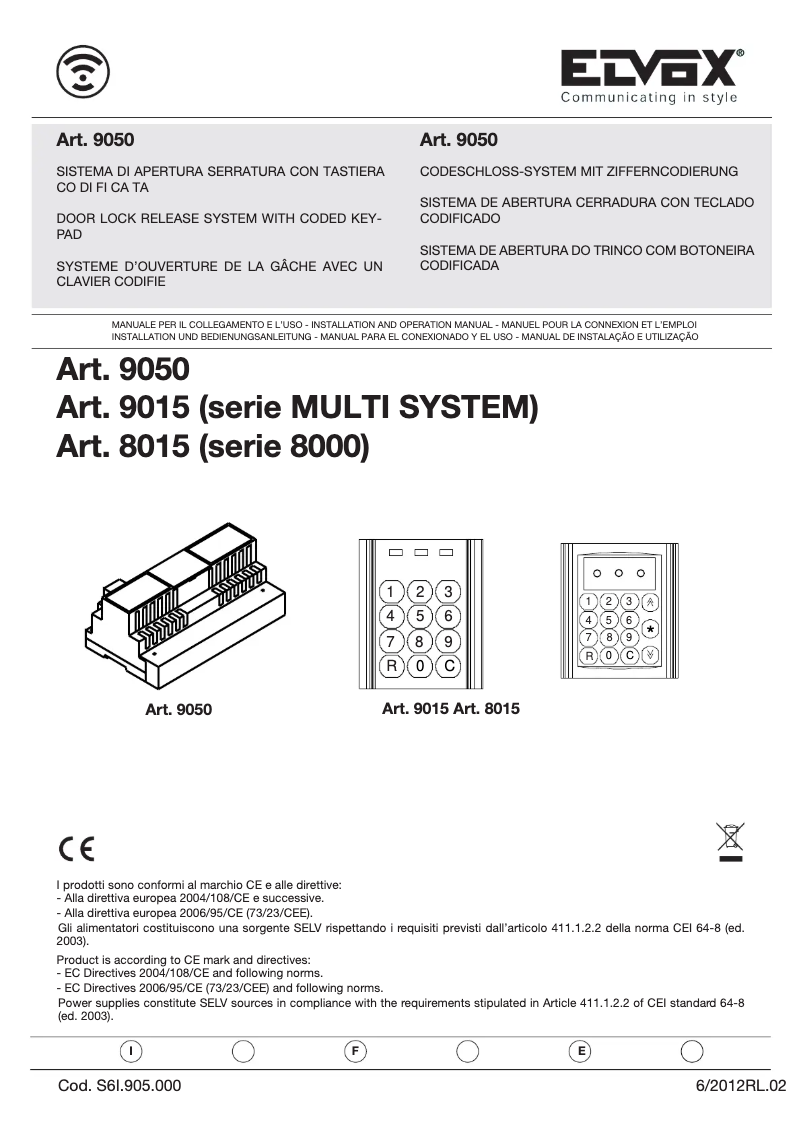 ELVOX®
Communicating in style

Art. 9050

SISTEMA DI APERTURA SERRATURA CON TASTIERA CO DI FI CA TA

DOOR LOCK RELEASE SYSTEM WITH CODED KEYPAD

SYSTEME D'OUVERTURE DE LA GÂCHE AVEC UN CLAVIER CODIFIE

Art. 9050

CODESCHLOSS-SYSTEM MIT ZIFFERNCODIERUNG

SISTEMA DE ABERTURA CERRADURA CON TECLADO CODIFICADO

SISTEMA DE ABERTURA DO TRINCO COM BOTONEIRA CODIFICADA

MANUALE PER IL COLLEGAMENTO E L'USO - INSTALLATION AND OPERATION MANUAL - MANUEL POUR LA CONNEXION ET L'EMPLOI
INSTALLATION UND BEDIENUNGSANLEITUNG - MANUAL PARA EL CONEXIONADO Y EL USO - MANUAL DE INSTALAÇÃO E UTILIZAÇÃO

Art. 9050
Art. 9015 (serie MULTI SYSTEM)
Art. 8015 (serie 8000)

1 2 3
4 5 6
7 8 9
R 0 C

1 2 3
4 5 6
7 8 9
R 0 C
*

Art. 9050

Art. 9015 Art. 8015

CE

I prodotti sono conformi al marchio CE e alle direttive:
- Alla direttiva europea 2004/108/CE e successive.
- Alla direttiva europea 2006/95/CE (73/23/CEE).
Gli alimentatori costituiscono una sorgente SELV rispettando i requisiti previsti dall'articolo 411.1.2.2 della norma CEI 64-8 (ed. 2003).

Product is according to CE mark and directives:
- EC Directives 2004/108/CE and following norms.
- EC Directives 2006/95/CE (73/23/CEE) and following norms.
Power supplies constitute SELV sources in compliance with the requirements stipulated in Article 411.1.2.2 of CEI standard 64-8 (ed. 2003).

I F E

Cod. S6I.905.000

6/2012RL.02