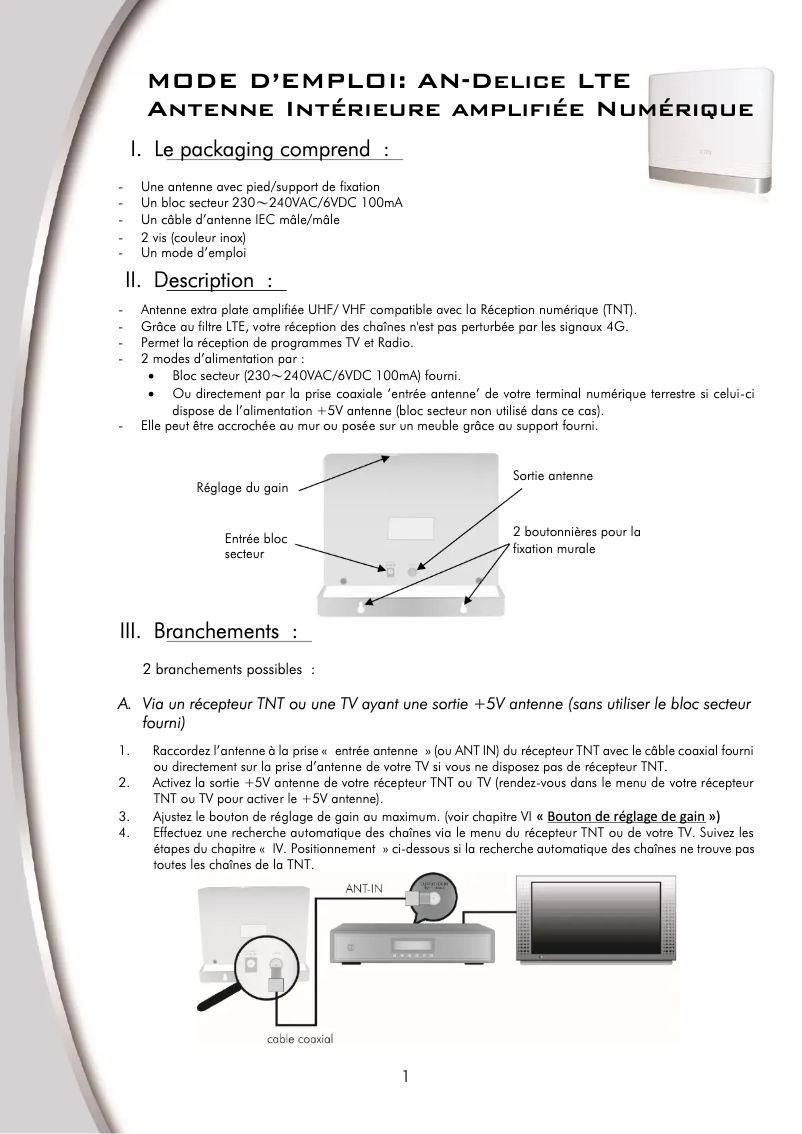 MODE D'EMPLOI: AN-Delice LTE
Antenne Intérieure amplifiée Numérique

I. Le packaging comprend :

- Une antenne avec pied/support de fixation
- Un bloc secteur 230～240VAC/6VDC 100mA
- Un câble d'antenne IEC mâle/mâle
- 2 vis (couleur inox)
- Un mode d'emploi

II. Description :

- Antenne extra plate amplifiée UHF/ VHF compatible avec la Réception numérique (TNT).
- Grâce au filtre LTE, votre réception des chaînes n'est pas perturbée par les signaux 4G.
- Permet la réception de programmes TV et Radio.
- 2 modes d'alimentation par :
 • Bloc secteur (230～240VAC/6VDC 100mA) fourni.
 • Ou directement par la prise coaxiale 'entrée antenne' de votre terminal numérique terrestre si celui-ci dispose de l'alimentation +5V antenne (bloc secteur non utilisé dans ce cas).
- Elle peut être accrochée au mur ou posée sur un meuble grâce au support fourni.

Réglage du gain
Sortie antenne
Entrée bloc secteur
2 boutonnières pour la fixation murale

III. Branchements :

2 branchements possibles :

A. Via un récepteur TNT ou une TV ayant une sortie +5V antenne (sans utiliser le bloc secteur fourni)

1. Raccordez l'antenne à la prise « entrée antenne » (ou ANT IN) du récepteur TNT avec le câble coaxial fourni ou directement sur la prise d'antenne de votre TV si vous ne disposez pas de récepteur TNT.
2. Activez la sortie +5V antenne de votre récepteur TNT ou TV (rendez-vous dans le menu de votre récepteur TNT ou TV pour activer le +5V antenne).
3. Ajustez le bouton de réglage de gain au maximum. (voir chapitre VI « Bouton de réglage de gain »)
4. Effectuez une recherche automatique des chaînes via le menu du récepteur TNT ou de votre TV. Suivez les étapes du chapitre « IV. Positionnement » ci-dessous si la recherche automatique des chaînes ne trouve pas toutes les chaînes de la TNT.

ANT-IN
cable coaxial

1