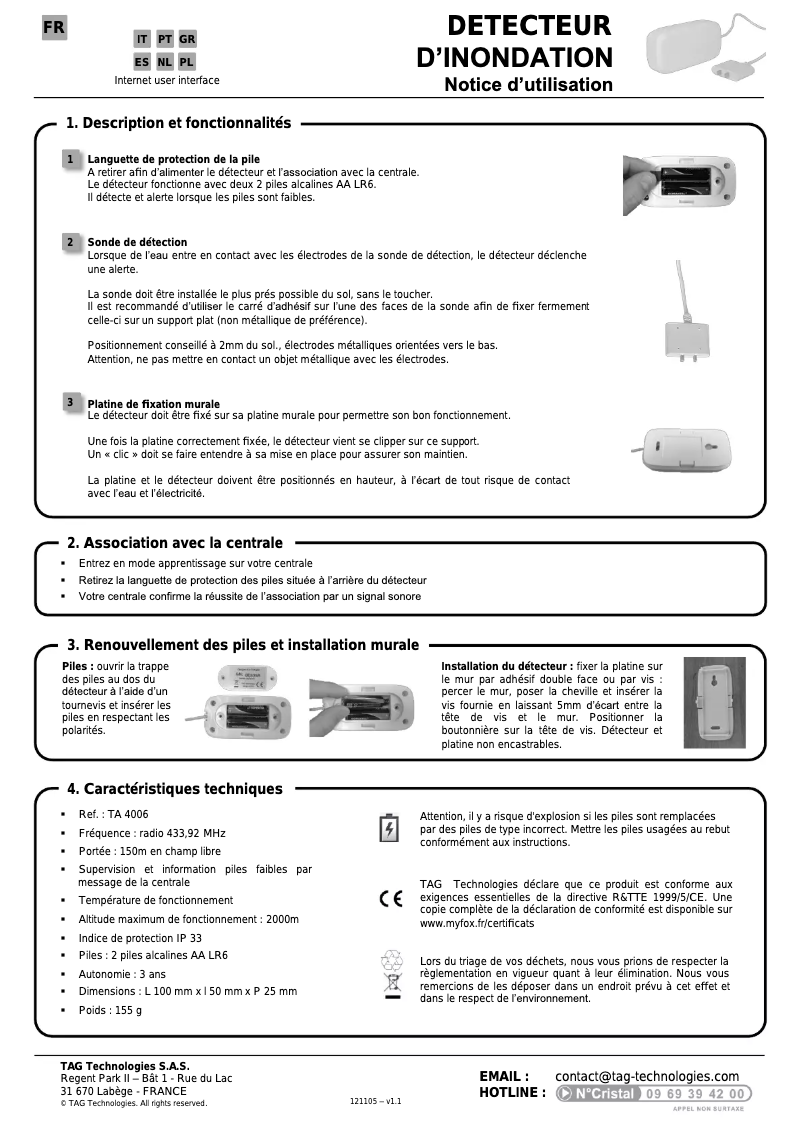 FR

IT PT GR
ES NL PL
Internet user interface

DETECTEUR
D'INONDATION
Notice d'utilisation

1. Description et fonctionnalités

1 Languette de protection de la pile
A retirer afin d'alimenter le détecteur et l'association avec la centrale.
Le détecteur fonctionne avec deux 2 piles alcalines AA LR6.
Il détecte et alerte lorsque les piles sont faibles.

2 Sonde de détection
Lorsque de l'eau entre en contact avec les électrodes de la sonde de détection, le détecteur déclenche une alerte.

La sonde doit être installée le plus prés possible du sol, sans le toucher.
Il est recommandé d'utiliser le carré d'adhésif sur l'une des faces de la sonde afin de fixer fermement celle-ci sur un support plat (non métallique de préférence).

Positionnement conseillé à 2mm du sol., électrodes métalliques orientées vers le bas.
Attention, ne pas mettre en contact un objet métallique avec les électrodes.

3 Platine de fixation murale
Le détecteur doit être fixé sur sa platine murale pour permettre son bon fonctionnement.

Une fois la platine correctement fixée, le détecteur vient se clipper sur ce support.
Un « clic » doit se faire entendre à sa mise en place pour assurer son maintien.

La platine et le détecteur doivent être positionnés en hauteur, à l'écart de tout risque de contact avec l'eau et l'électricité.

2. Association avec la centrale
▪ Entrez en mode apprentissage sur votre centrale
▪ Retirez la languette de protection des piles située à l'arrière du détecteur
▪ Votre centrale confirme la réussite de l'association par un signal sonore

3. Renouvellement des piles et installation murale
Piles : ouvrir la trappe des piles au dos du détecteur à l'aide d'un tournevis et insérer les piles en respectant les polarités.

Installation du détecteur : fixer la platine sur le mur par adhésif double face ou par vis : percer le mur, poser la cheville et insérer la vis fournie en laissant 5mm d'écart entre la tête de vis et le mur. Positionner la boutonnière sur la tête de vis. Détecteur et platine non encastrables.

4. Caractéristiques techniques
▪ Ref. : TA 4006
▪ Fréquence : radio 433,92 MHz
▪ Portée : 150m en champ libre
▪ Supervision et information piles faibles par message de la centrale
▪ Température de fonctionnement
▪ Altitude maximum de fonctionnement : 2000m
▪ Indice de protection IP 33
▪ Piles : 2 piles alcalines AA LR6
▪ Autonomie : 3 ans
▪ Dimensions : L 100 mm x l 50 mm x P 25 mm
▪ Poids : 155 g

Attention, il y a risque d'explosion si les piles sont remplacées par des piles de type incorrect. Mettre les piles usagées au rebut conformément aux instructions.

CE
TAG Technologies déclare que ce produit est conforme aux exigences essentielles de la directive R&TTE 1999/5/CE. Une copie complète de la déclaration de conformité est disponible sur www.myfox.fr/certificats

Lors du triage de vos déchets, nous vous prions de respecter la règlementation en vigueur quant à leur élimination. Nous vous remercions de les déposer dans un endroit prévu à cet effet et dans le respect de l'environnement.

TAG Technologies S.A.S.
Regent Park II – Bât 1 - Rue du Lac
31 670 Labège - FRANCE
© TAG Technologies. All rights reserved.
121105 – v1.1

EMAIL : contact@tag-technologies.com
HOTLINE : N°Cristal 09 69 39 42 00
APPEL NON SURTAXE