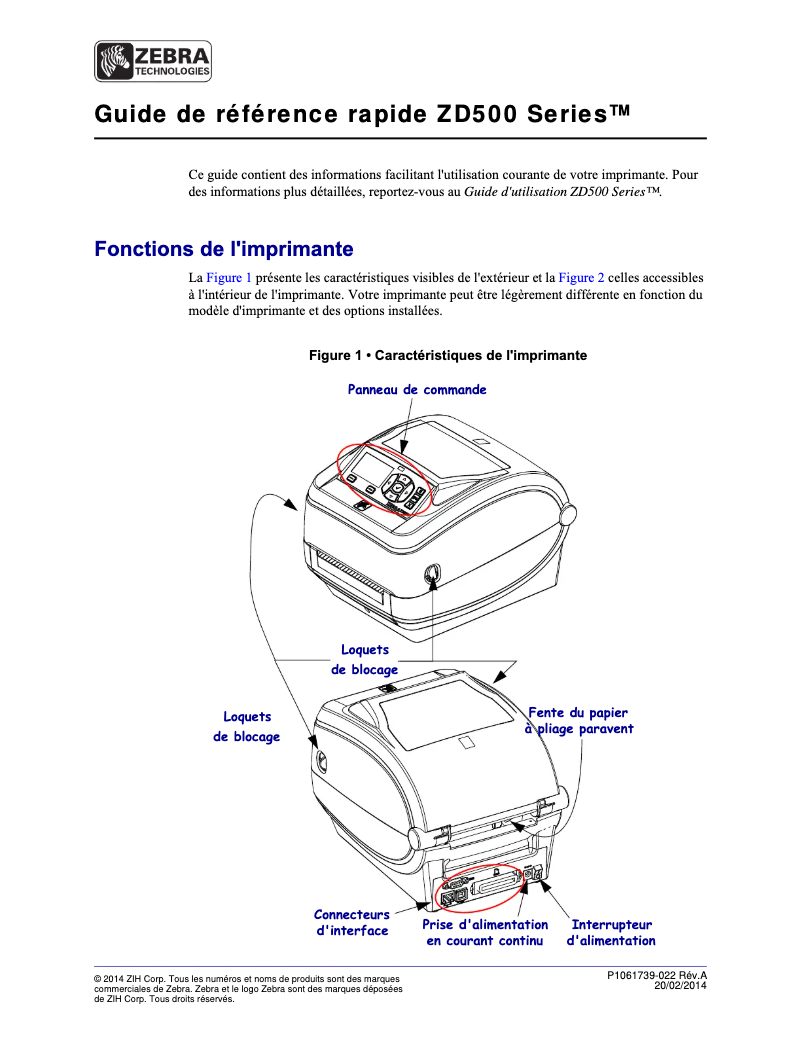 ZEBRA
TECHNOLOGIES

Guide de référence rapide ZD500 Series™

Ce guide contient des informations facilitant l'utilisation courante de votre imprimante. Pour des informations plus détaillées, reportez-vous au Guide d'utilisation ZD500 Series™.

Fonctions de l'imprimante

La Figure 1 présente les caractéristiques visibles de l'extérieur et la Figure 2 celles accessibles à l'intérieur de l'imprimante. Votre imprimante peut être légèrement différente en fonction du modèle d'imprimante et des options installées.

Figure 1 • Caractéristiques de l'imprimante

Panneau de commande

Loquets de blocage

Loquets de blocage

Fente du papier à pliage paravent

Connecteurs d'interface

Prise d'alimentation en courant continu

Interrupteur d'alimentation

© 2014 ZIH Corp. Tous les numéros et noms de produits sont des marques commerciales de Zebra. Zebra et le logo Zebra sont des marques déposées de ZIH Corp. Tous droits réservés.

P1061739-022 Rév.A
20/02/2014