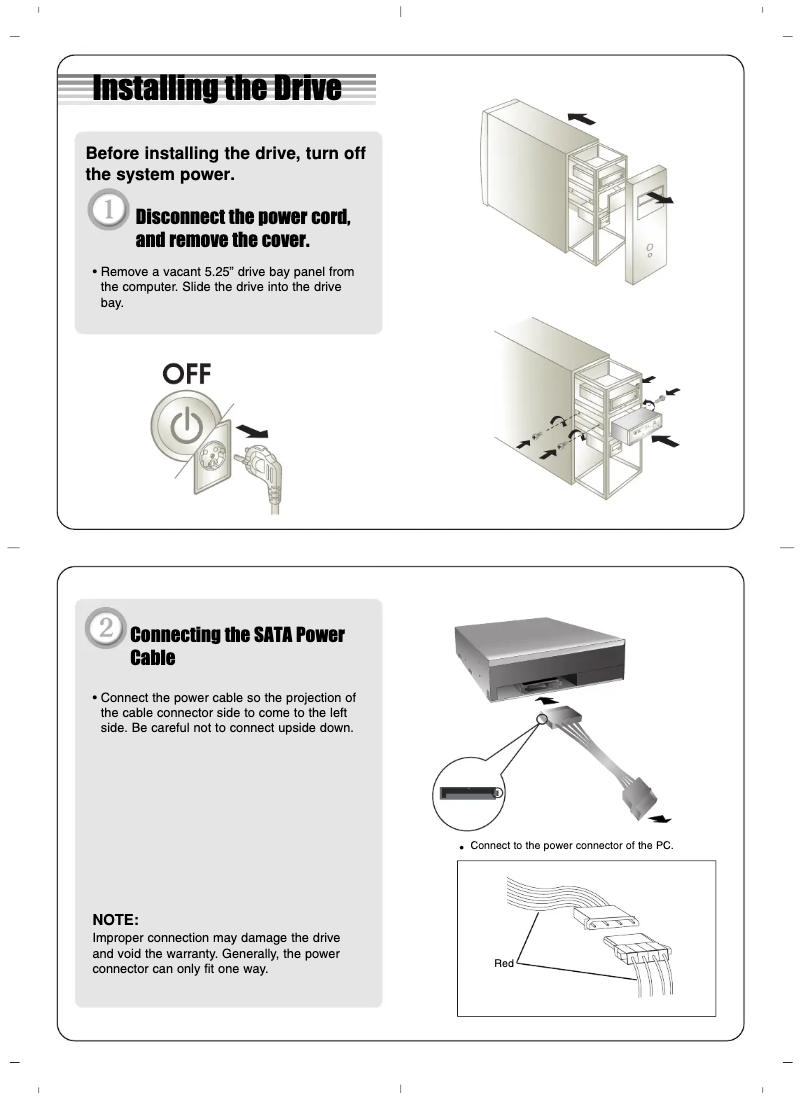 Installing the Drive

Before installing the drive, turn off the system power.

1 Disconnect the power cord, and remove the cover.

• Remove a vacant 5.25" drive bay panel from the computer. Slide the drive into the drive bay.

OFF

2 Connecting the SATA Power Cable

• Connect the power cable so the projection of the cable connector side to come to the left side. Be careful not to connect upside down.

NOTE:
Improper connection may damage the drive and void the warranty. Generally, the power connector can only fit one way.

• Connect to the power connector of the PC.

Red